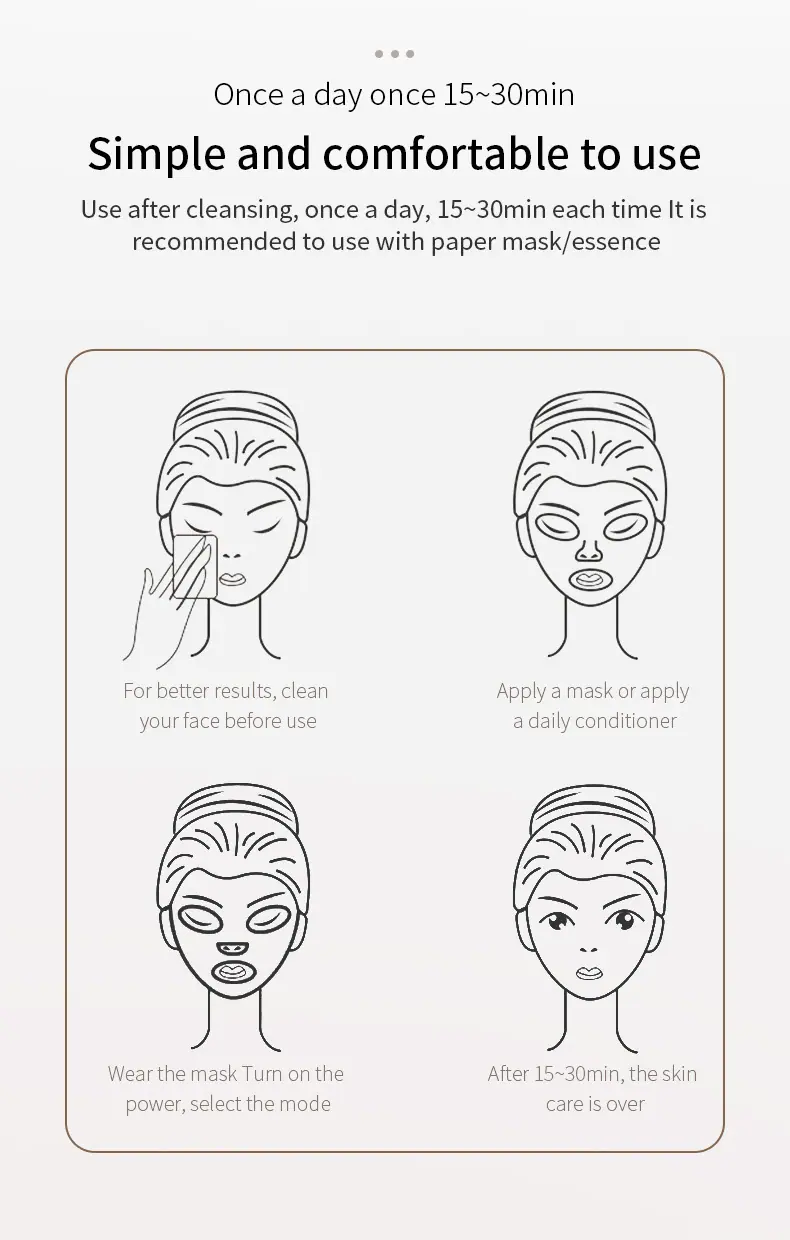 Once a day once 15~30min

Simple and comfortable to use

Use after cleansing, once a day, 15~30min each time It is recommended to use with paper mask/essence

For better results, clean your face before use

Apply a mask or apply a daily conditioner

Wear the mask Turn on the power, select the mode

After 15~30min, the skin care is over