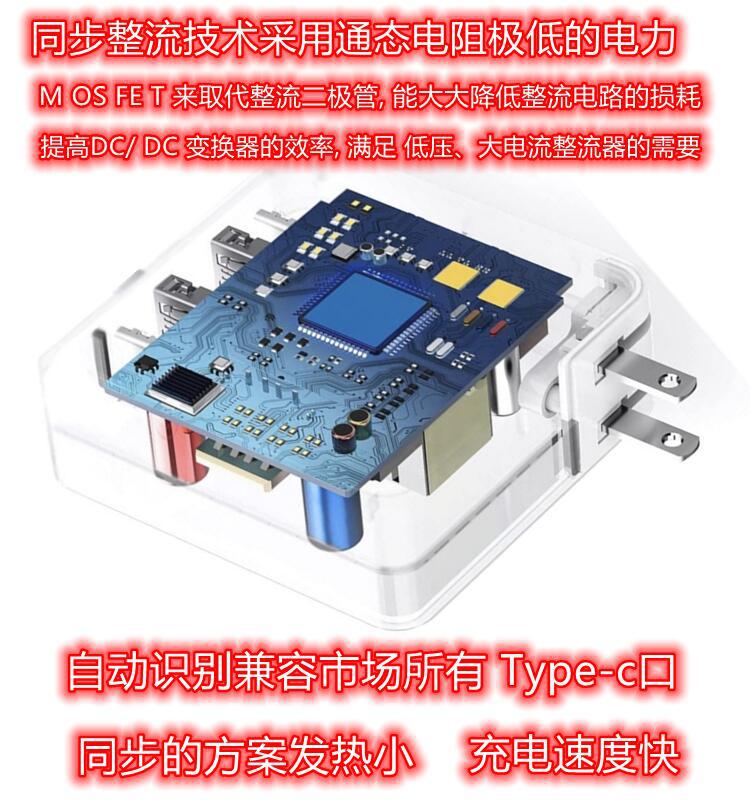 同步整流技术采用通态电阻极低的电力

M OS FE T 来取代整流二极管, 能大大降低整流电路的损耗

提高DC/ DC 变换器的效率, 满足 低压、大电流整流器的需要

自动识别兼容市场所有 Type-c口

同步的方案发热小　充电速度快