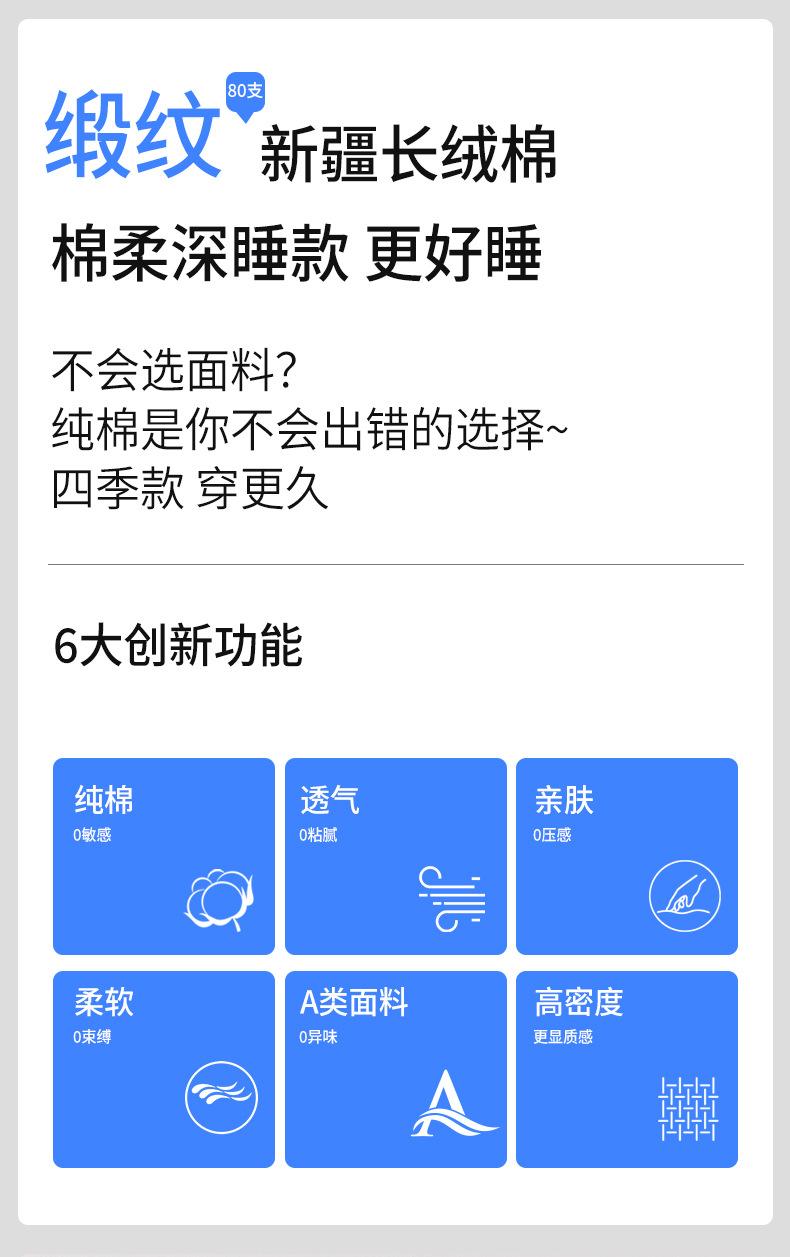 缎纹
80支
新疆长绒棉

棉柔深睡款 更好睡

不会选面料?
纯棉是你不会出错的选择~
四季款 穿更久

6大创新功能

纯棉
0敏感

透气
0粘腻

亲肤
0压感

柔软
0束缚

A类面料
0异味

高密度
更显质感