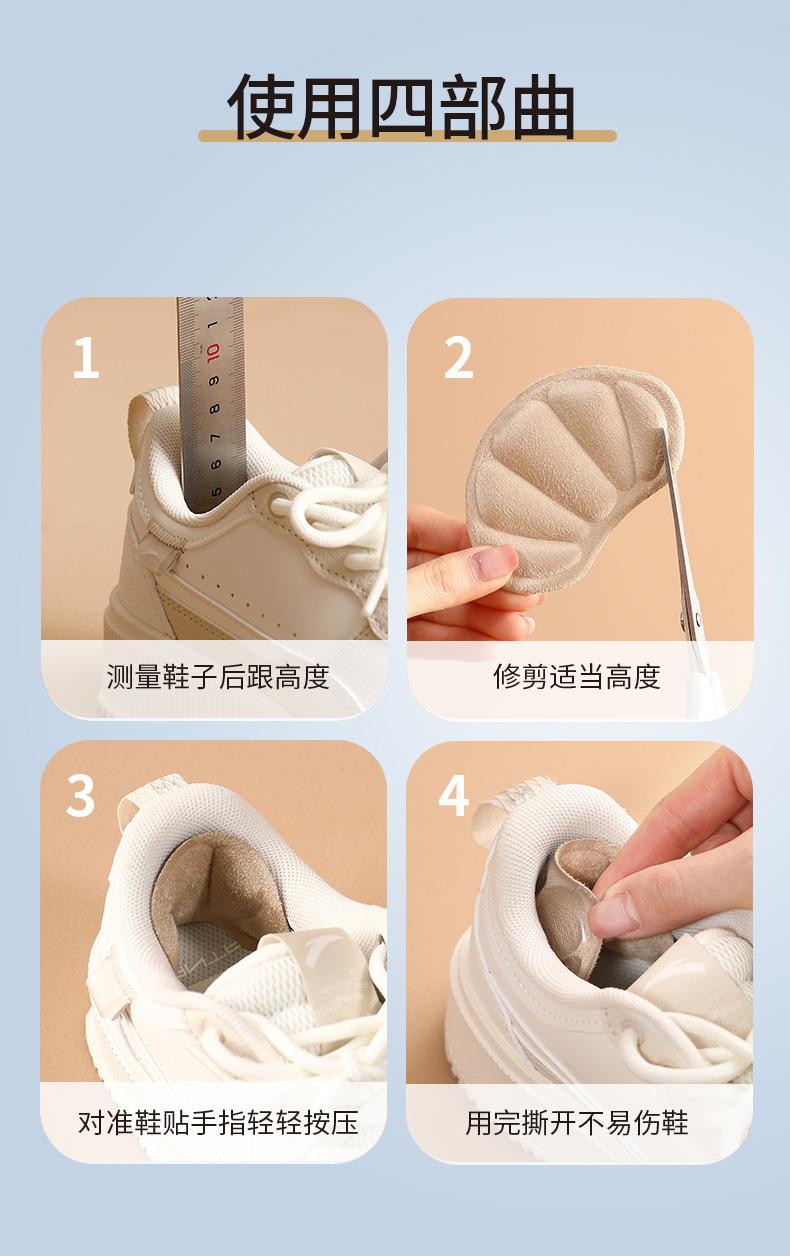 使用四部曲

1

5 6 7 8 9 10

测量鞋子后跟高度

2

修剪适当高度

3

对准鞋贴手指轻轻按压

4

用完撕开不易伤鞋