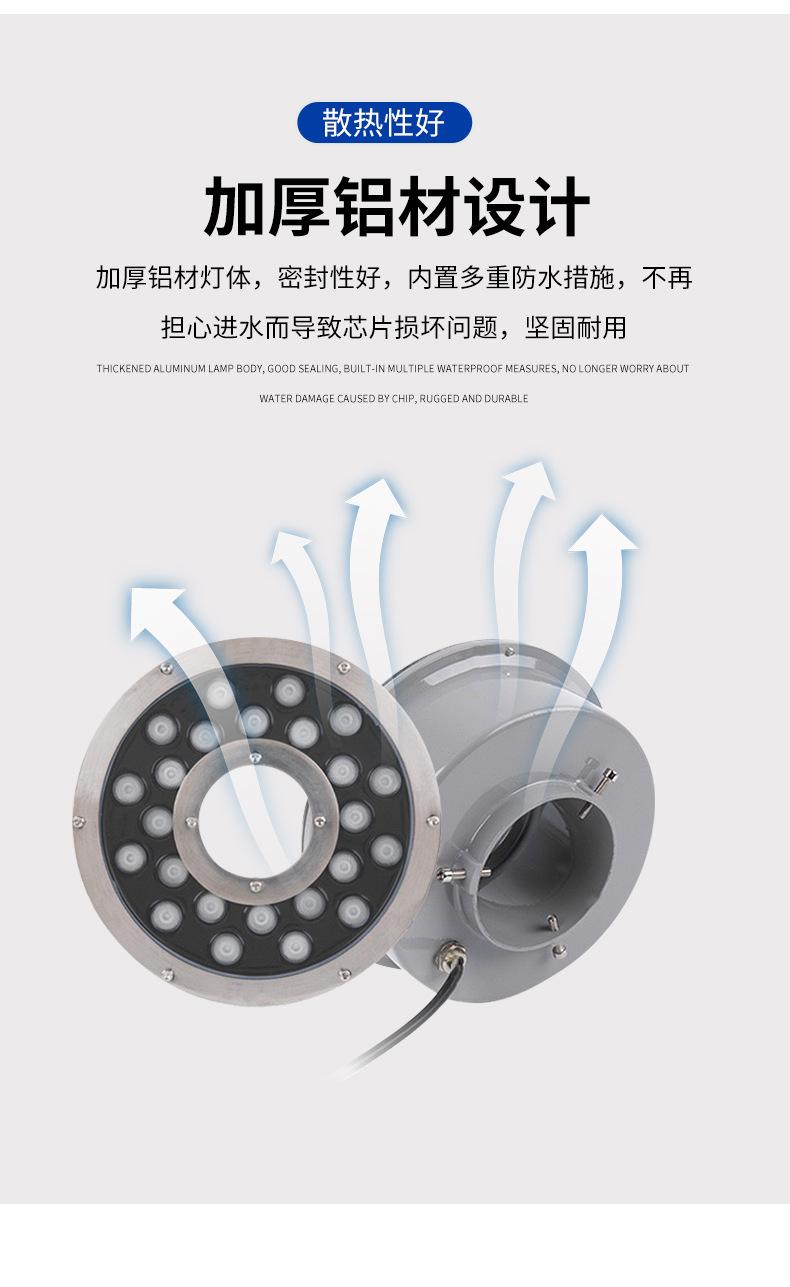 散热性好

加厚铝材设计

加厚铝材灯体，密封性好，内置多重防水措施，不再担心进水而导致芯片损坏问题，坚固耐用

THICKENED ALUMINUM LAMP BODY, GOOD SEALING, BUILT-IN MULTIPLE WATERPROOF MEASURES, NO LONGER WORRY ABOUT WATER DAMAGE CAUSED BY CHIP, RUGGED AND DURABLE