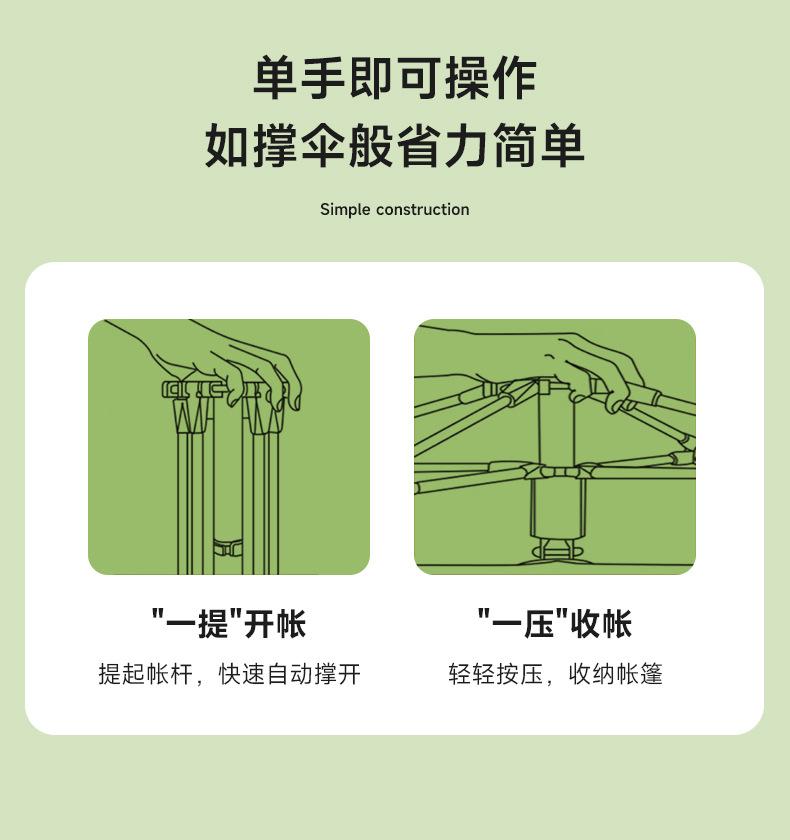 单手即可操作
如撑伞般省力简单

Simple construction

"一提"开帐
提起帐杆，快速自动撑开

"一压"收帐
轻轻按压，收纳帐篷