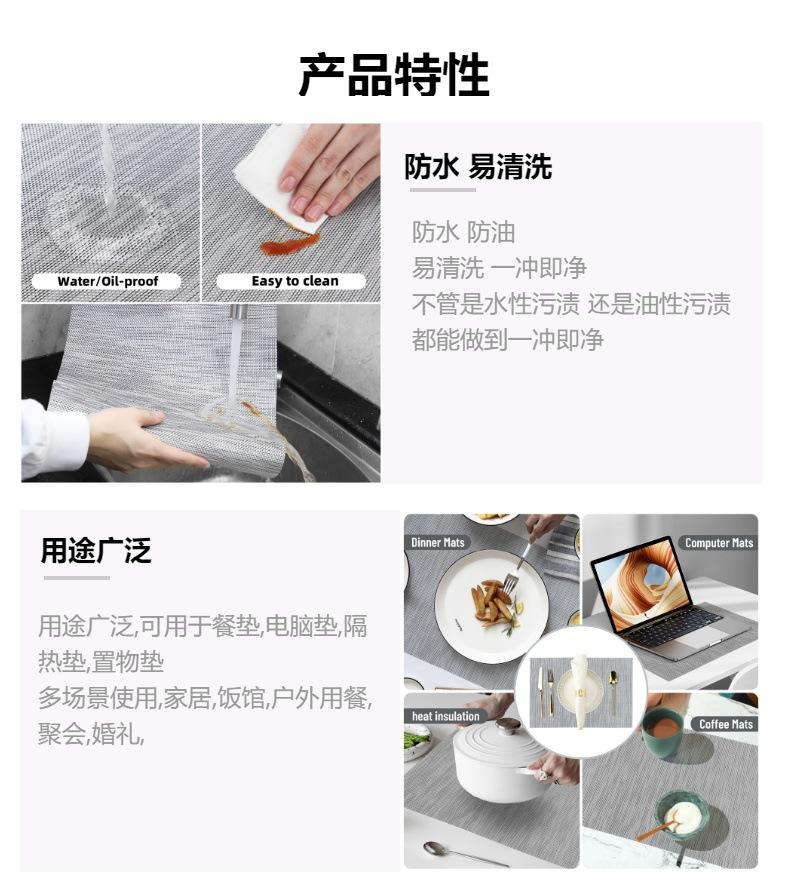 产品特性

Water/Oil-proof

Easy to clean

防水 易清洗

防水 防油
易清洗 一冲即净
不管是水性污渍 还是油性污渍
都能做到一冲即净

用途广泛

用途广泛,可用于餐垫,电脑垫,隔热垫,置物垫
多场景使用,家居,饭馆,户外用餐,聚会,婚礼,

Dinner Mats

Computer Mats

heat insulation

Coffee Mats