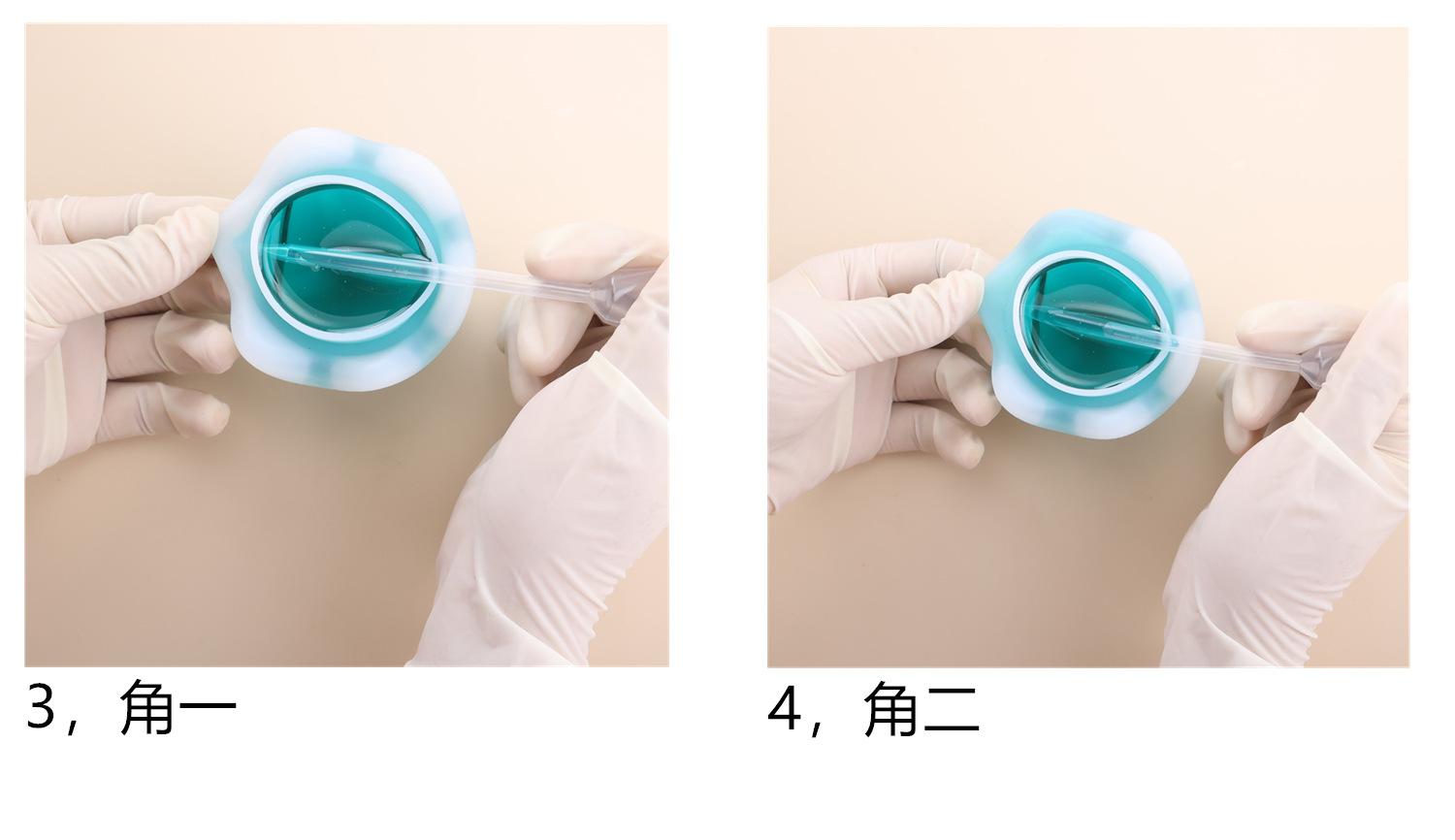 3，角一

4，角二