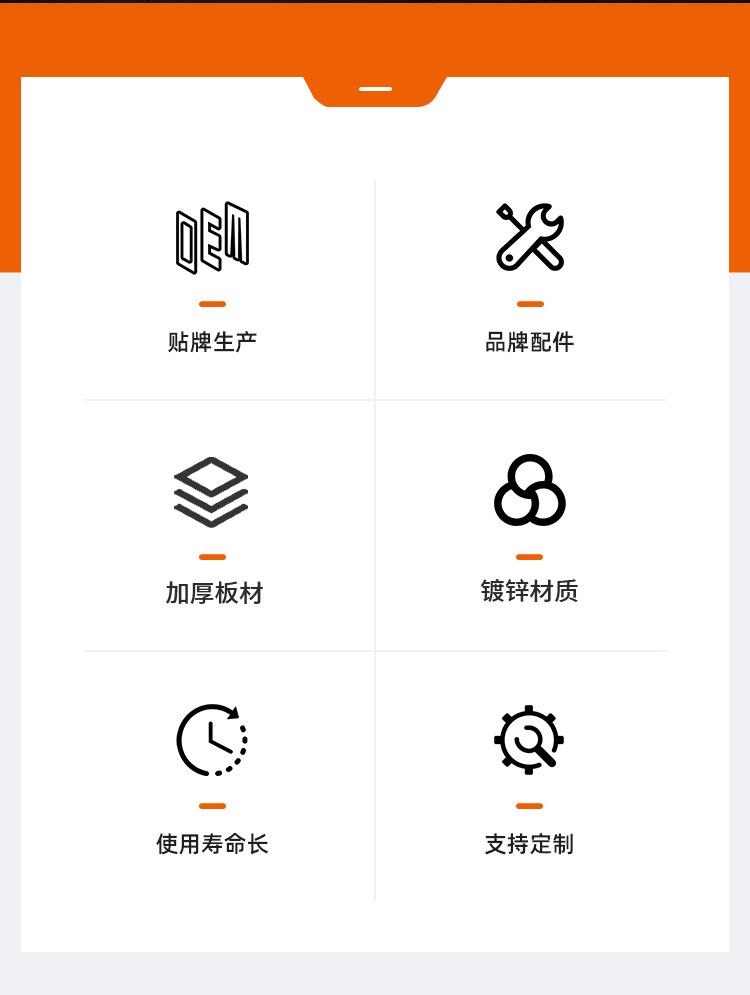 OEM

贴牌生产

品牌配件

加厚板材

镀锌材质

使用寿命长

支持定制