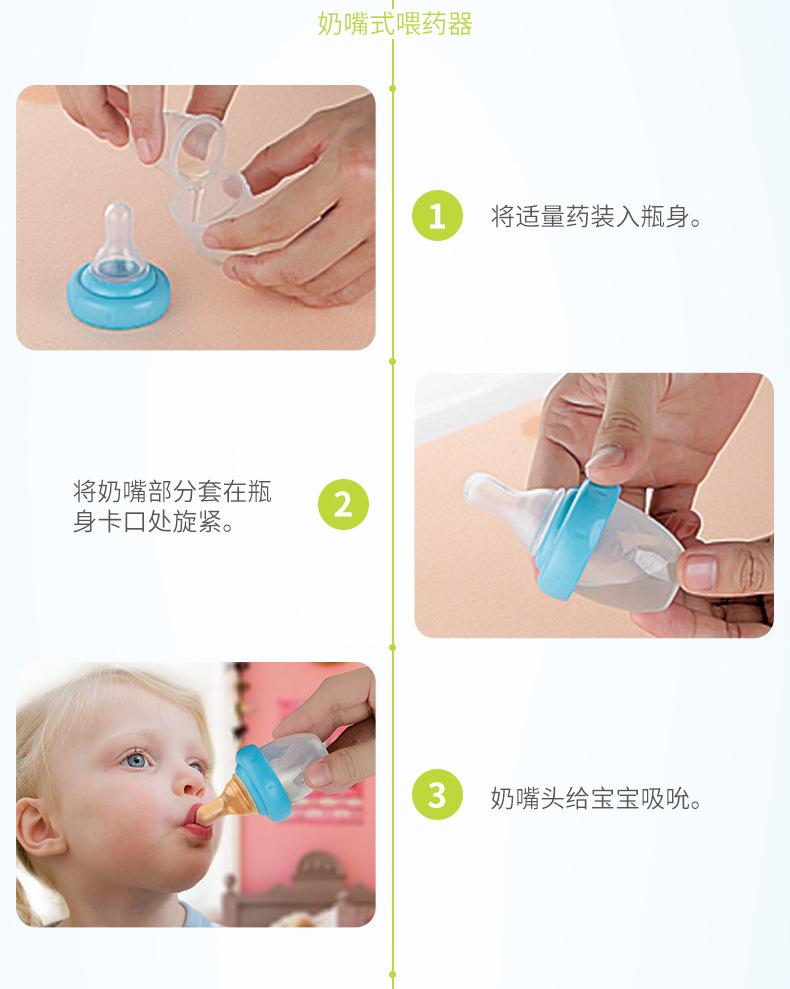 奶嘴式喂药器

1 将适量药装入瓶身。

将奶嘴部分套在瓶身卡口处旋紧。 2

3 奶嘴头给宝宝吸吮。