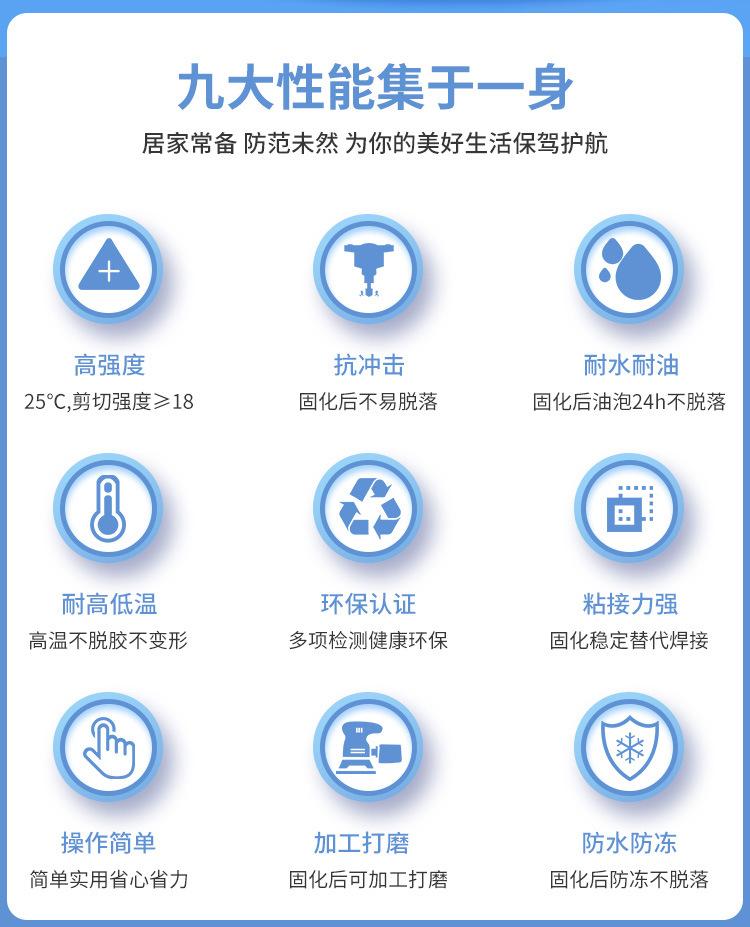 九大性能集于一身

居家常备 防范未然 为你的美好生活保驾护航

高强度

25°C,剪切强度≥18

抗冲击

固化后不易脱落

耐水耐油

固化后油泡24h不脱落

耐高低温

高温不脱胶不变形

环保认证

多项检测健康环保

粘接力强

固化稳定替代焊接

操作简单

简单实用省心省力

加工打磨

固化后可加工打磨

防水防冻

固化后防冻不脱落