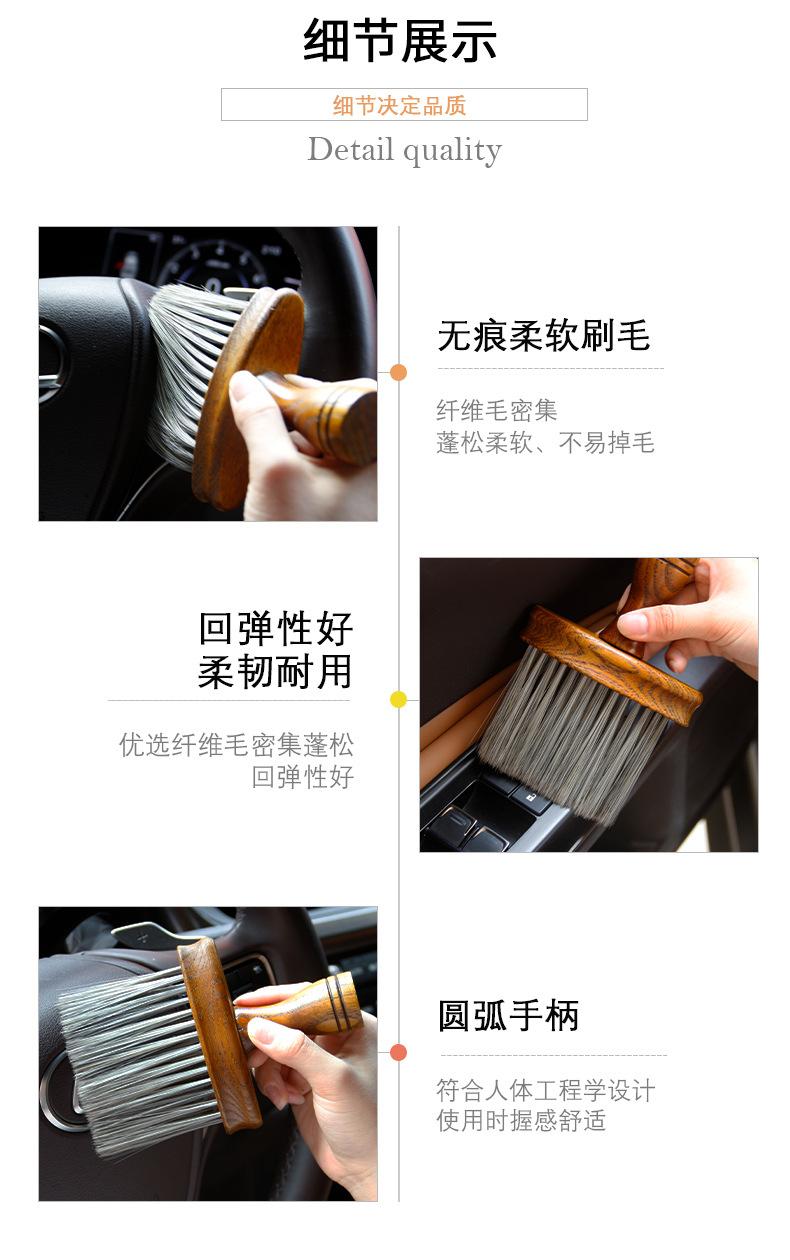 细节展示

细节决定品质

Detail quality

无痕柔软刷毛

纤维毛密集
蓬松柔软、不易掉毛

回弹性好
柔韧耐用

优选纤维毛密集蓬松
回弹性好

圆弧手柄

符合人体工程学设计
使用时握感舒适