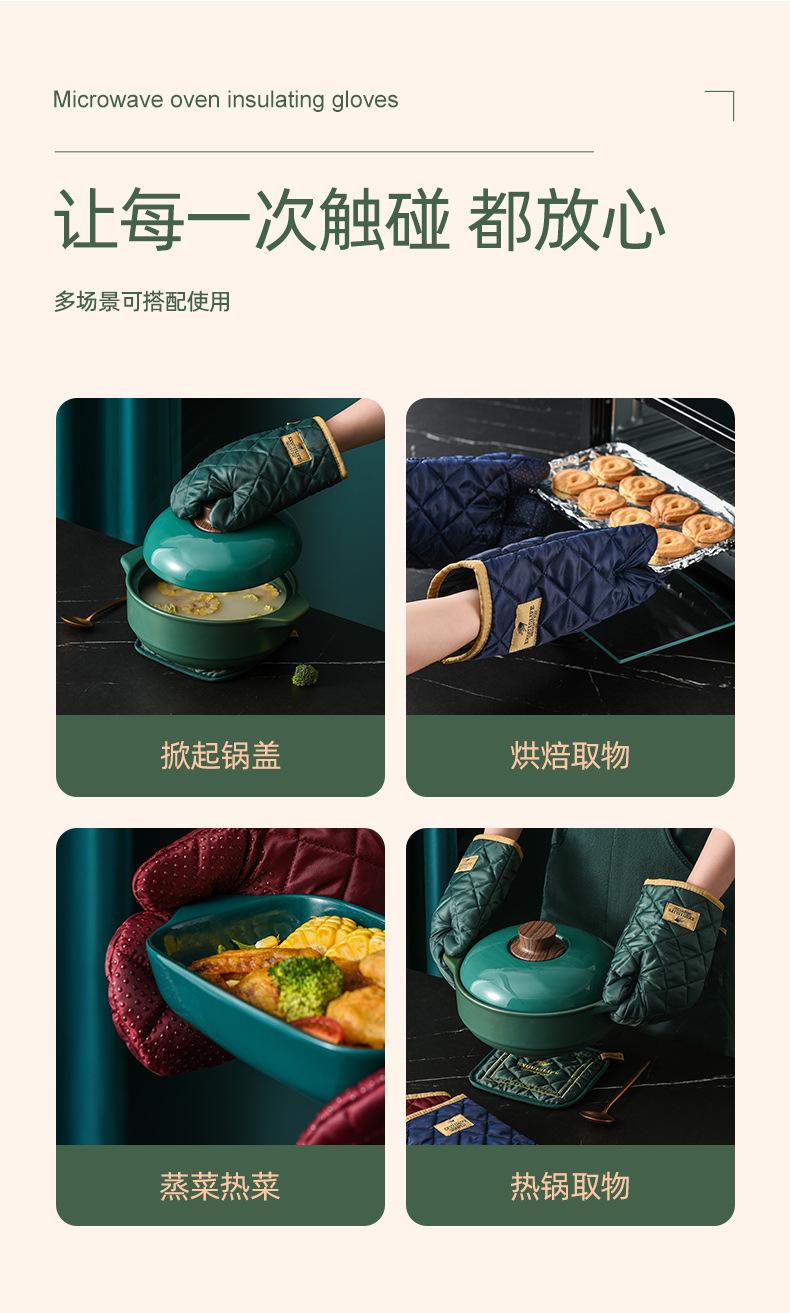 Microwave oven insulating gloves

让每一次触碰 都放心

多场景可搭配使用

掀起锅盖

烘焙取物

蒸菜热菜

热锅取物