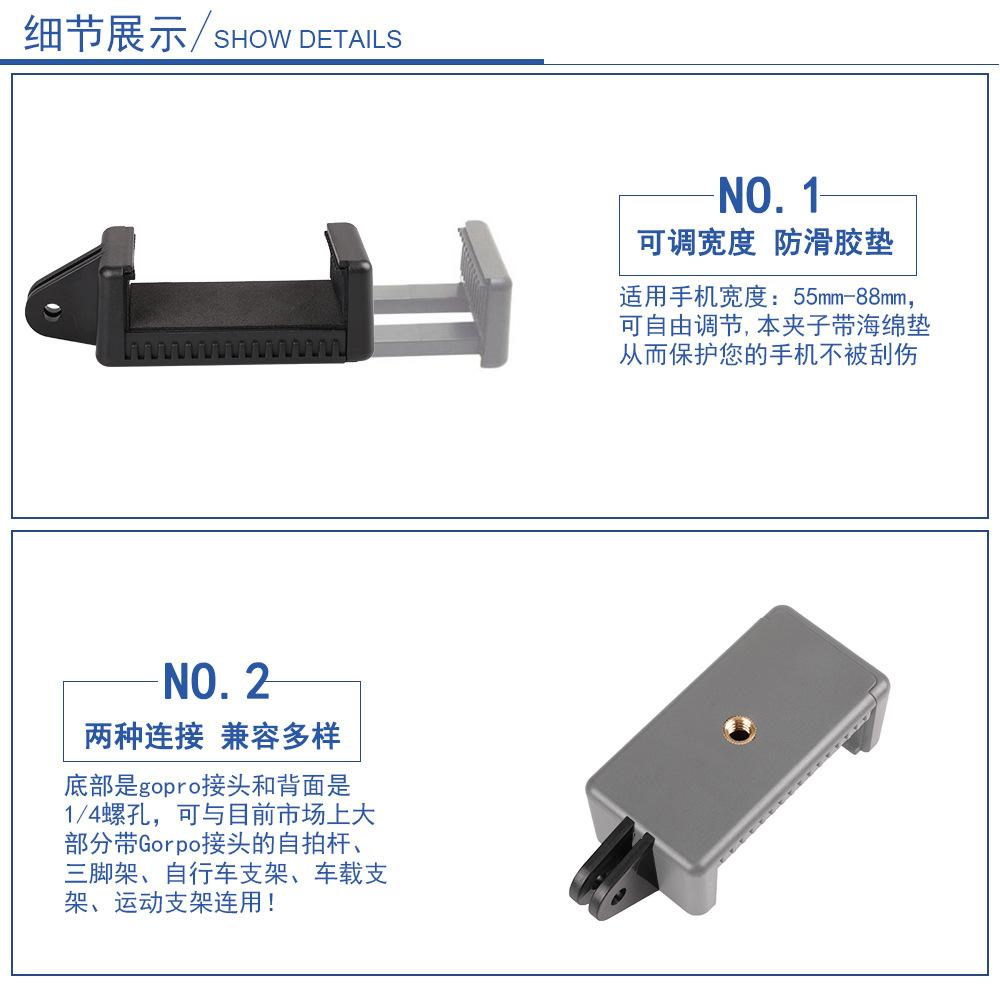 细节展示/SHOW DETAILS

NO.1
可调宽度 防滑胶垫
适用手机宽度：55mm-88mm，可自由调节，本夹子带海绵垫从而保护您的手机不被刮伤

NO.2
两种连接 兼容多样
底部是gopro接头和背面是1/4螺孔，可与目前市场上大部分带Gorpo接头的自拍杆、三脚架、自行车支架、车载支架、运动支架连用！