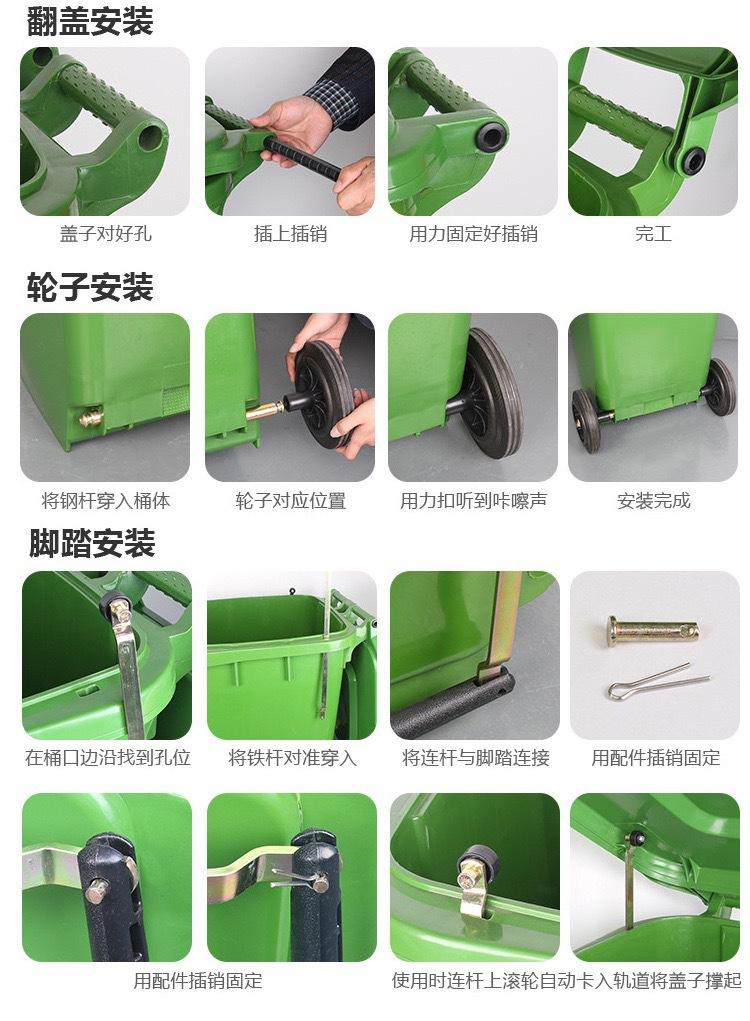 翻盖安装

盖子对好孔

插上插销

用力固定好插销

完工

轮子安装

将钢杆穿入桶体

轮子对应位置

用力扣听到咔嚓声

安装完成

脚踏安装

在桶口边沿找到孔位

将铁杆对准穿入

将连杆与脚踏连接

用配件插销固定

用配件插销固定

使用时连杆上滚轮自动卡入轨道将盖子撑起