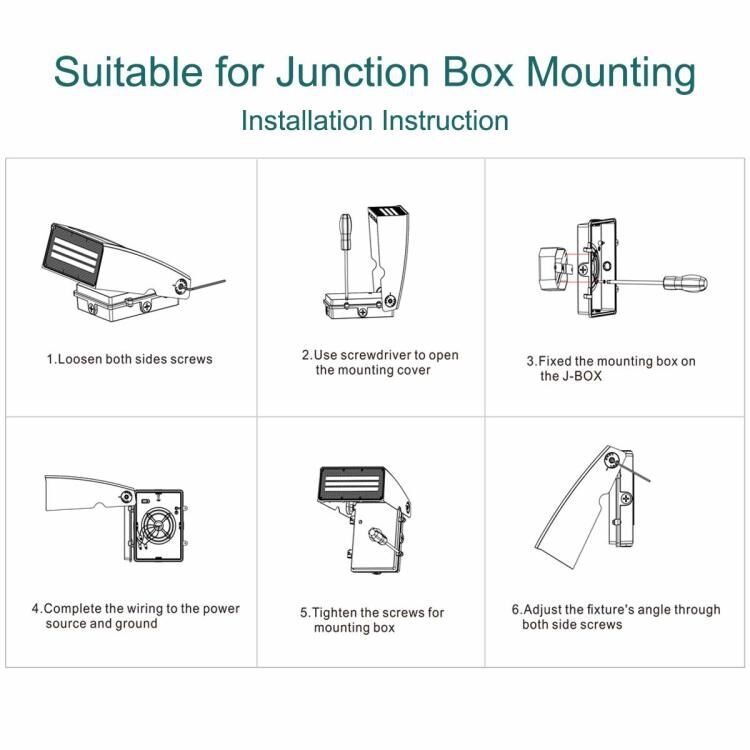 Suitable for Junction Box Mounting
Installation Instruction

1.Loosen both sides screws

2.Use screwdriver to open the mounting cover

3.Fixed the mounting box on the J-BOX

4.Complete the wiring to the power source and ground

5.Tighten the screws for mounting box

6.Adjust the fixture's angle through both side screws