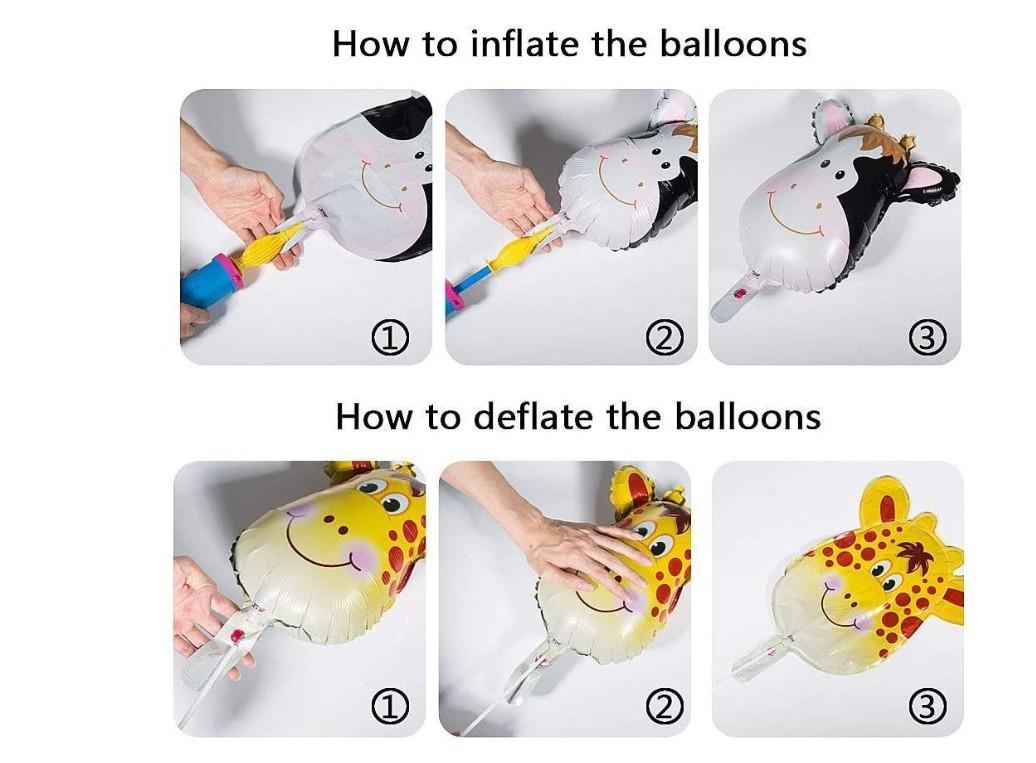 How to inflate the balloons

①

②

③

How to deflate the balloons

①

②

③