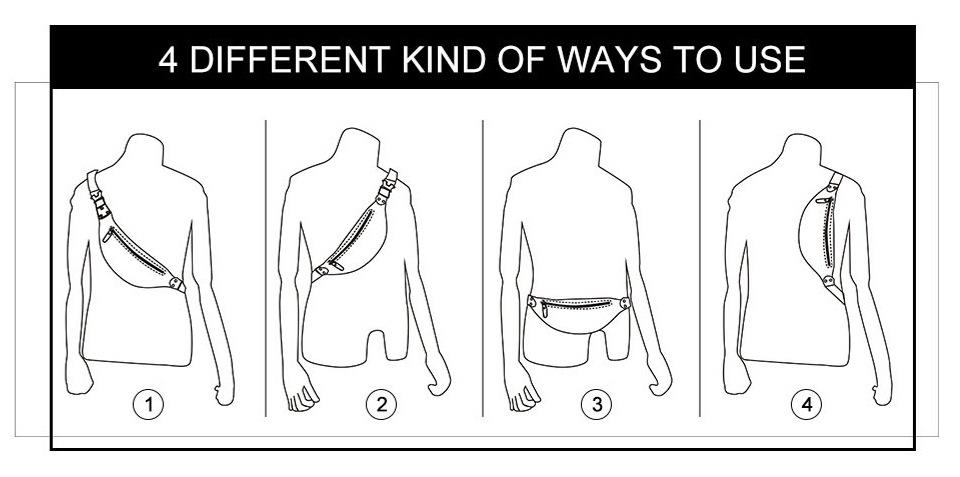 4 DIFFERENT KIND OF WAYS TO USE

1

2

3

4