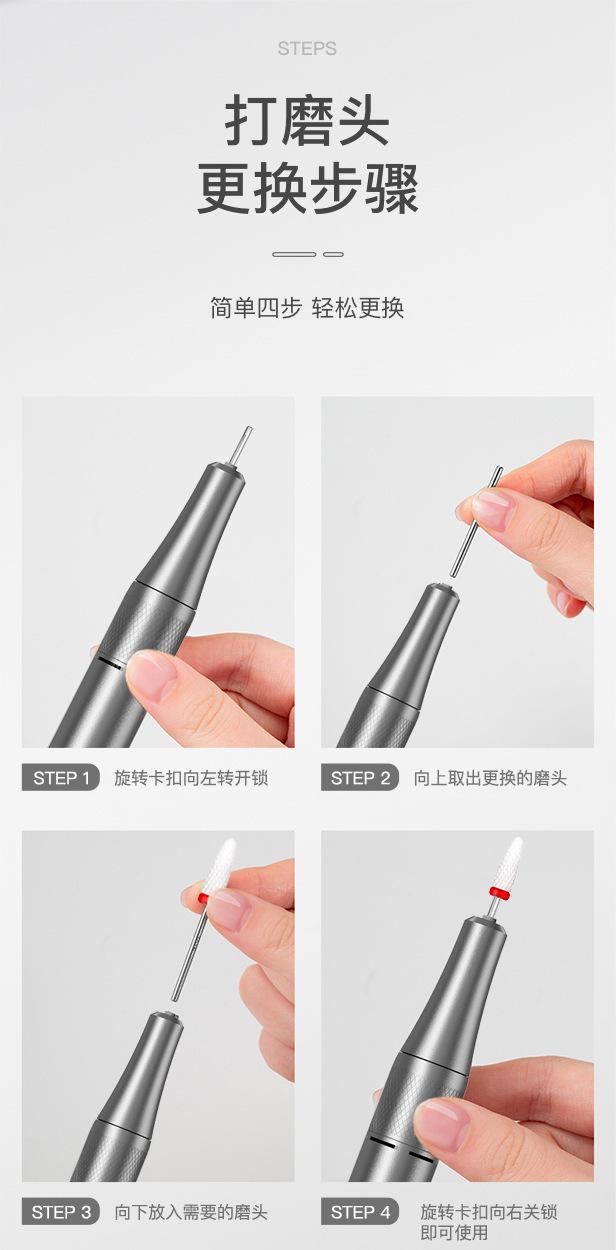 STEPS

打磨头
更换步骤

简单四步 轻松更换

STEP 1 旋转卡扣向左转开锁

STEP 2 向上取出更换的磨头

STEP 3 向下放入需要的磨头

STEP 4 旋转卡扣向右关锁即可使用