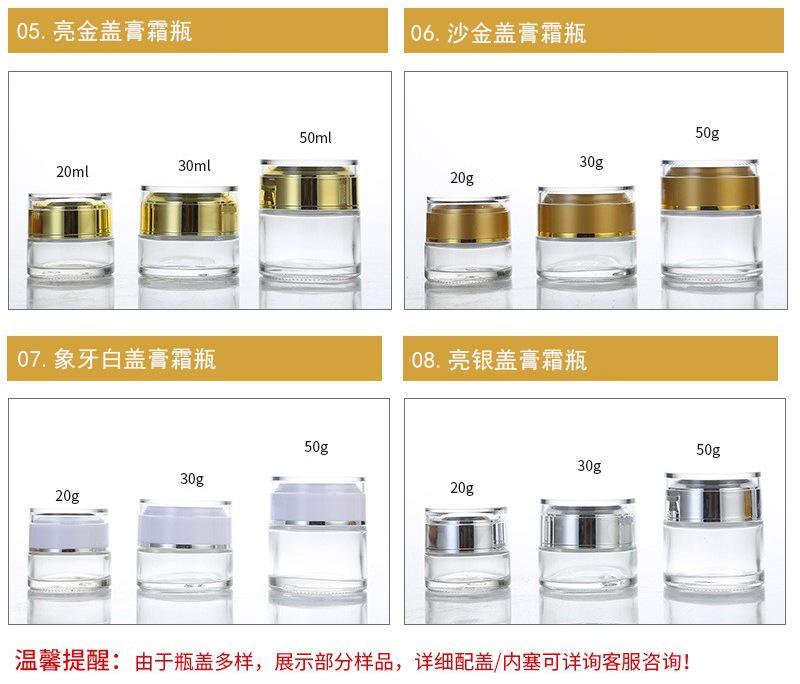 05. 亮金盖膏霜瓶

20ml 30ml 50ml

06. 沙金盖膏霜瓶

20g 30g 50g

07. 象牙白盖膏霜瓶

20g 30g 50g

08. 亮银盖膏霜瓶

20g 30g 50g

温馨提醒：由于瓶盖多样，展示部分样品，详细配盖/内塞可详询客服咨询！