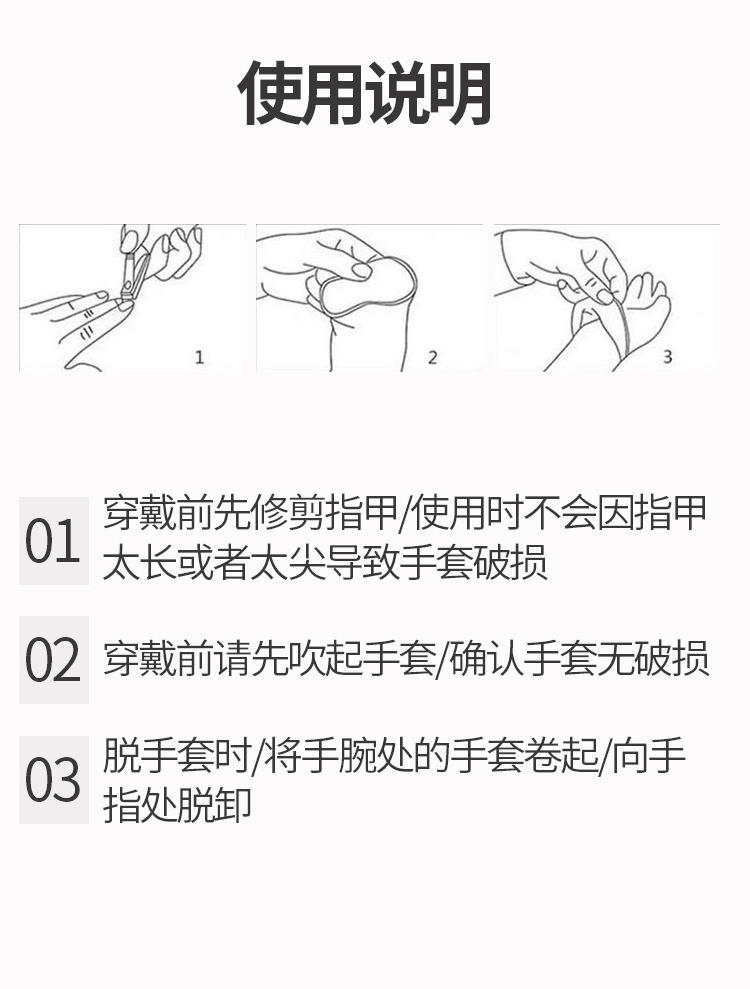 使用说明

1

2

3

01 穿戴前先修剪指甲/使用时不会因指甲太长或者太尖导致手套破损

02 穿戴前请先吹起手套/确认手套无破损

03 脱手套时/将手腕处的手套卷起/向手指处脱卸