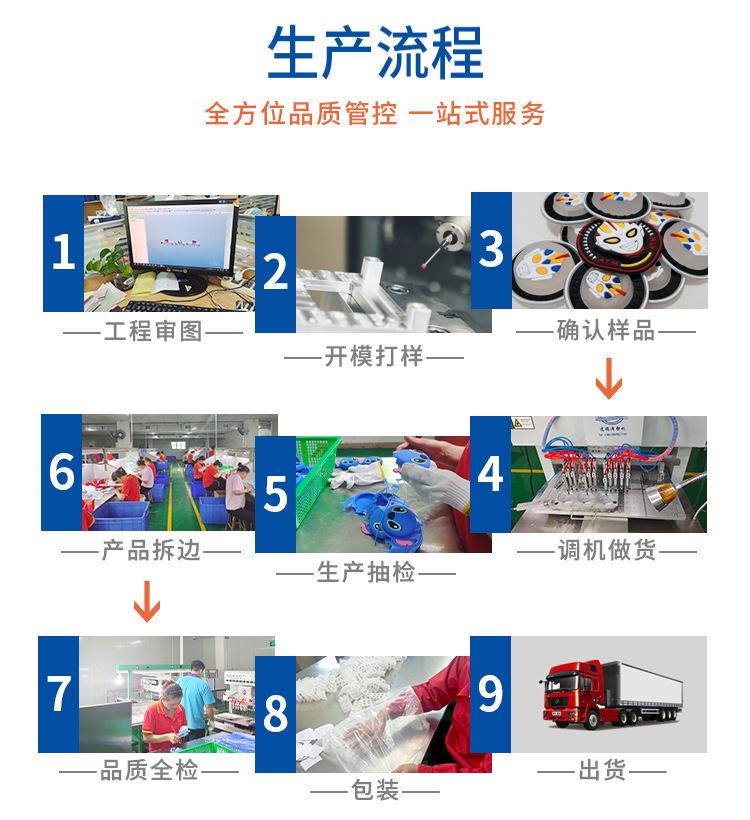 生产流程

全方位品质管控 一站式服务

1
——工程审图——

2
——开模打样——

3
——确认样品——

6
——产品拆边——

5
——生产抽检——

4
——调机做货——

7
——品质全检——

8
——包装——

9
——出货——