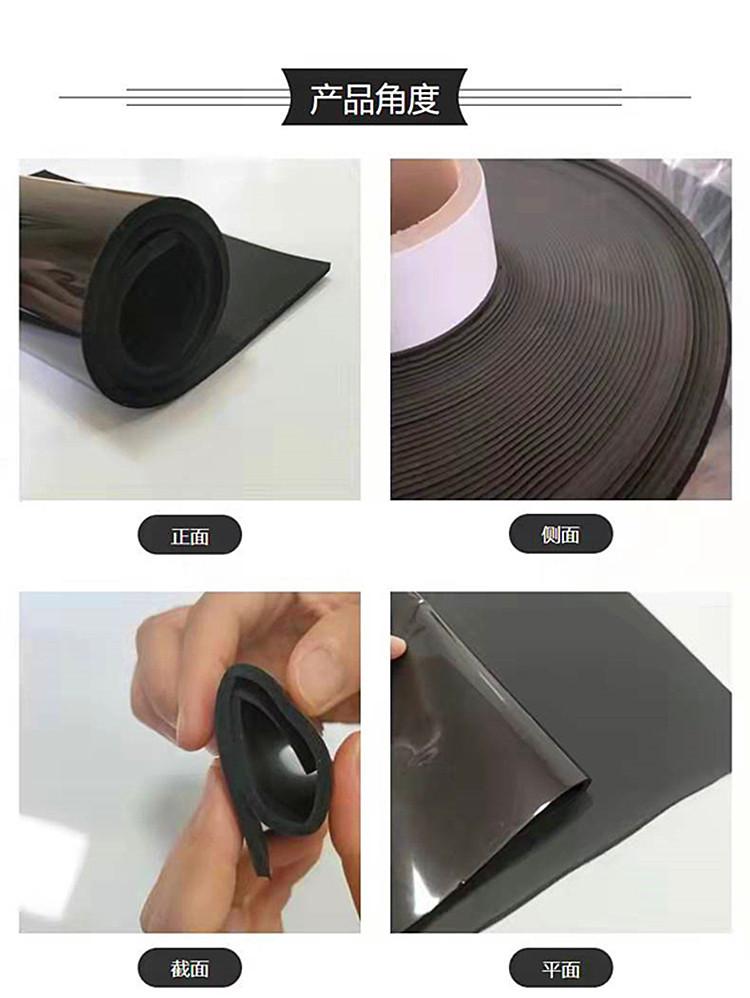 产品角度

正面

侧面

截面

平面