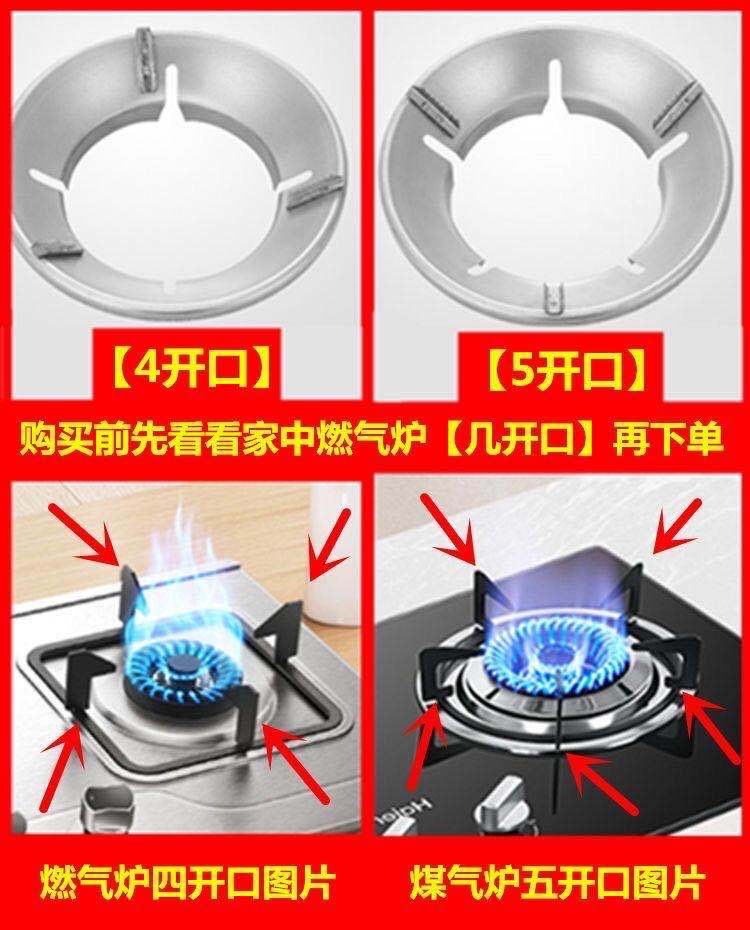 【4开口】

【5开口】

购买前先看看家中燃气炉【几开口】再下单

Haier

燃气炉四开口图片

煤气炉五开口图片