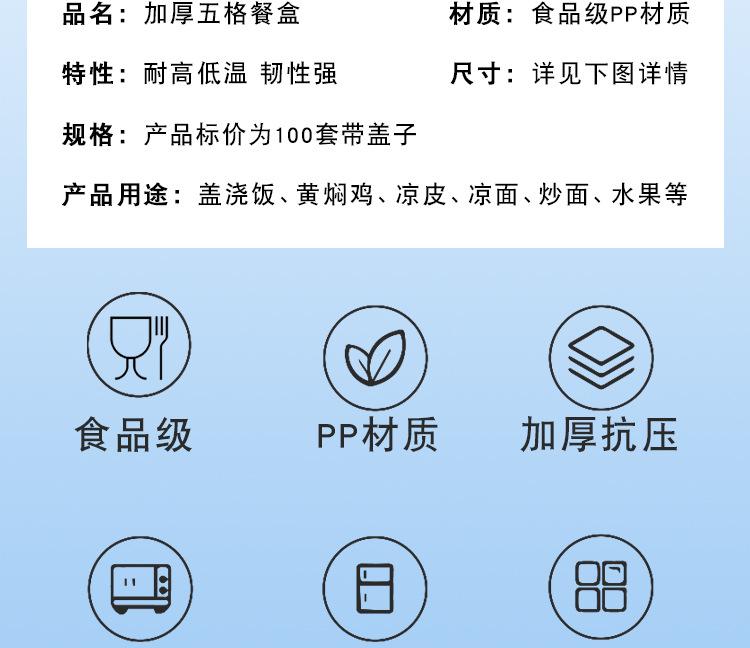 品名：加厚五格餐盒 材质：食品级PP材质

特性：耐高低温 韧性强 尺寸：详见下图详情

规格：产品标价为100套带盖子

产品用途：盖浇饭、黄焖鸡、凉皮、凉面、炒面、水果等

食品级

PP材质

加厚抗压