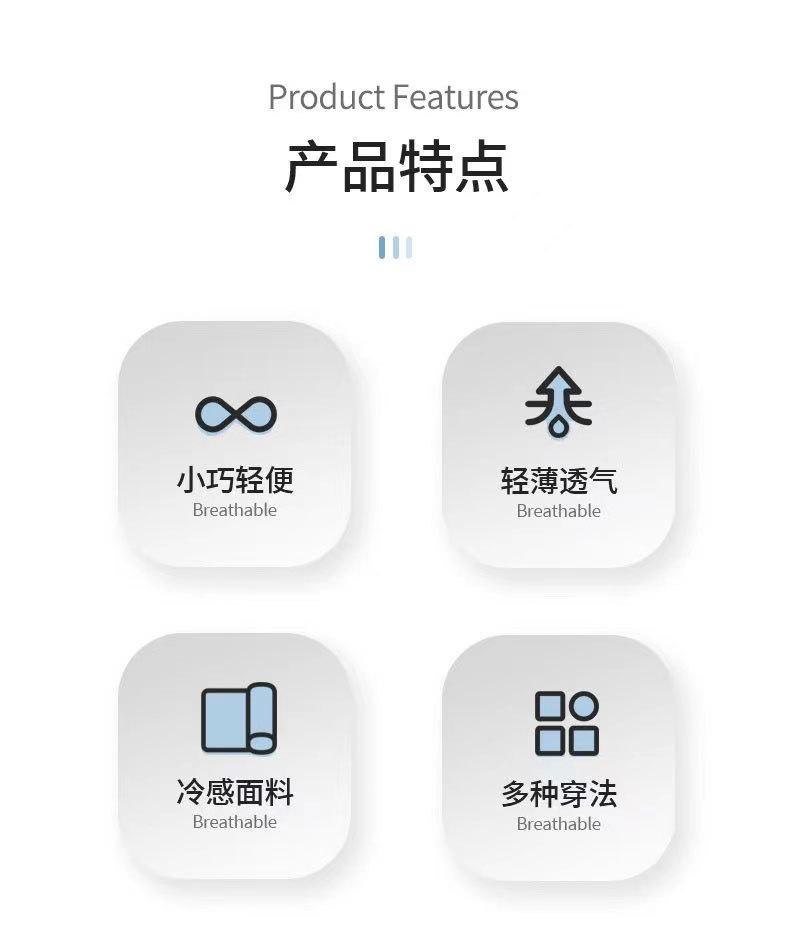 Product Features

产品特点

小巧轻便
Breathable

轻薄透气
Breathable

冷感面料
Breathable

多种穿法
Breathable