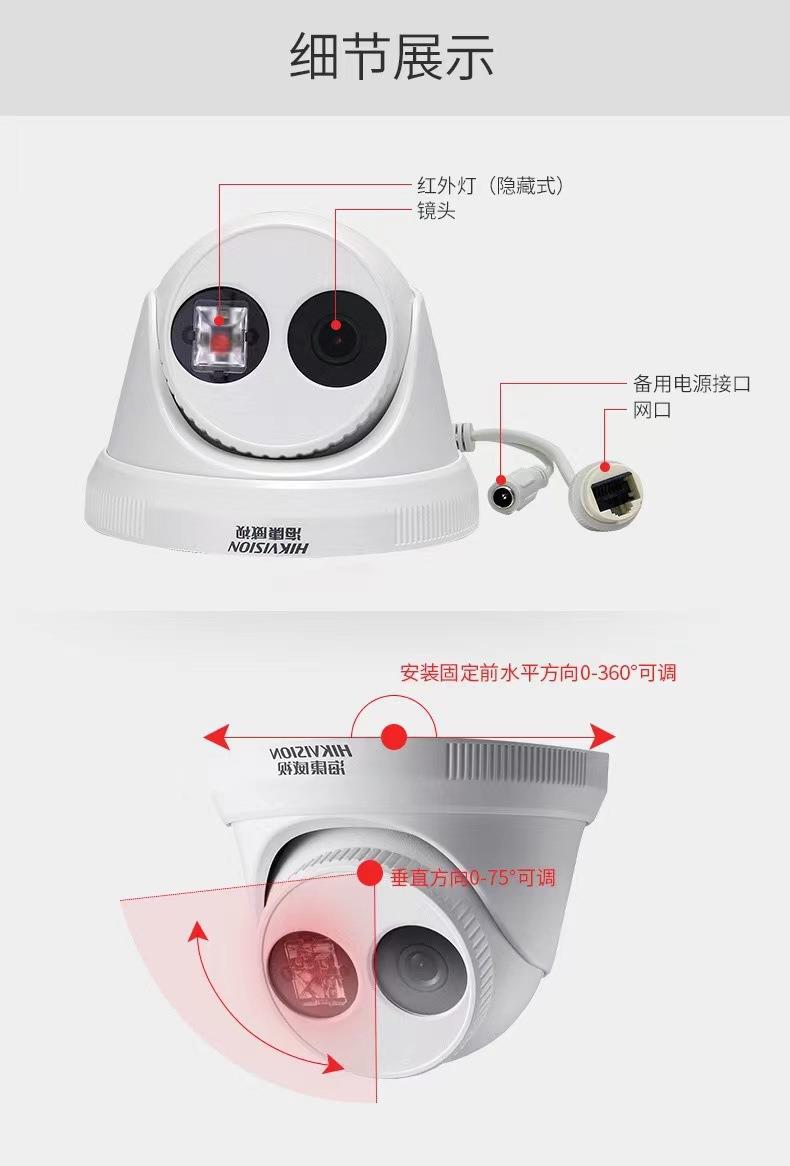 细节展示

红外灯（隐藏式）
镜头

备用电源接口
网口

HIKVISION
海康威视

安装固定前水平方向0-360°可调

HIKVISION
海康威视

垂直方向0-75°可调