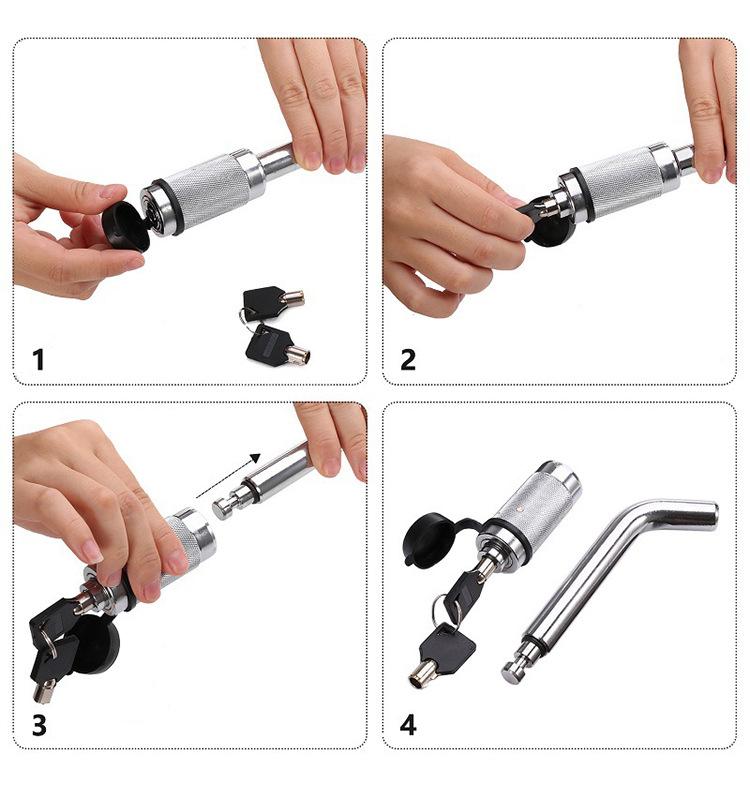 1

2

3

4