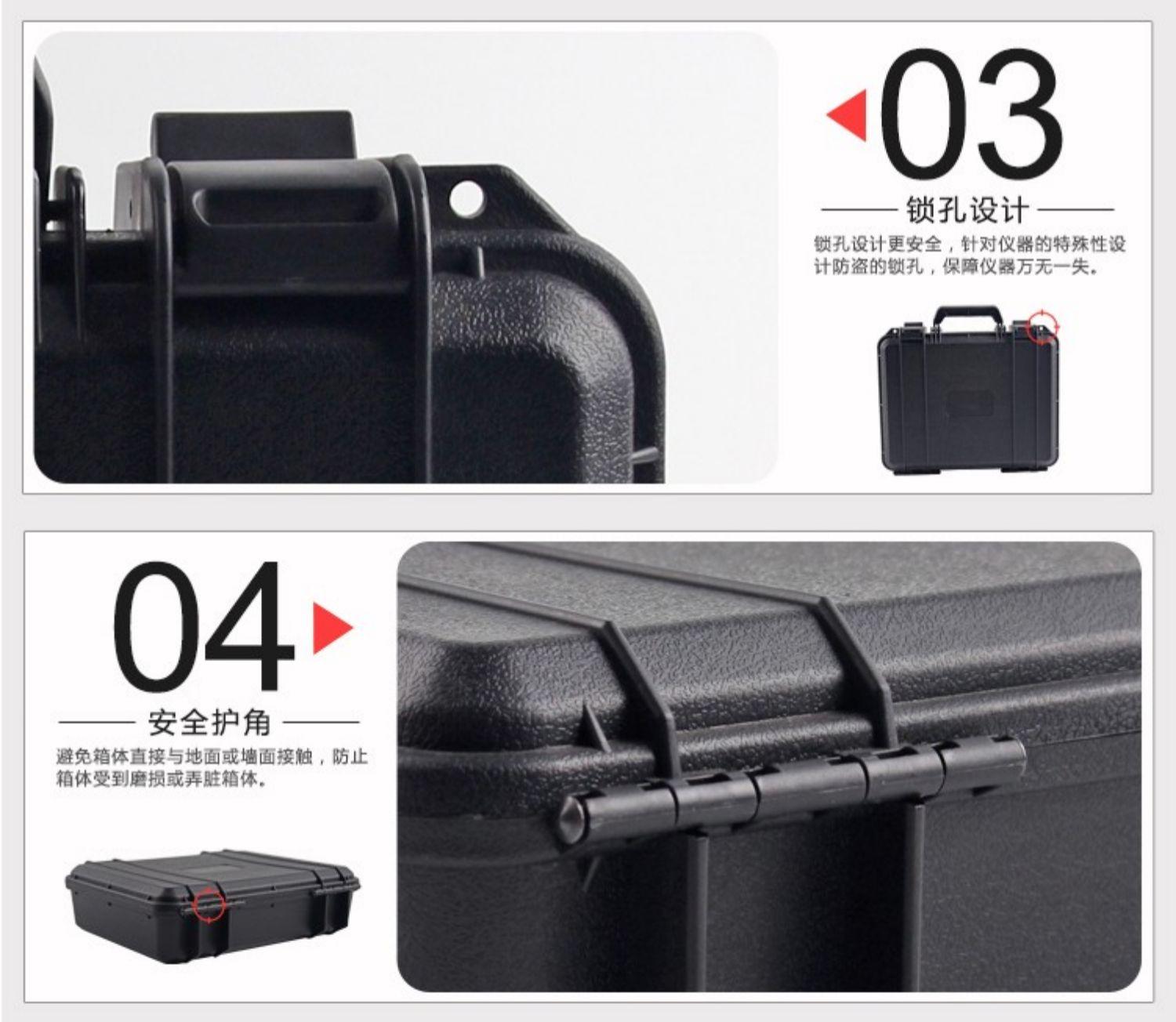 03

锁孔设计

锁孔设计更安全，针对仪器的特殊性设计防盗的锁孔，保障仪器万无一失。

04

安全护角

避免箱体直接与地面或墙面接触，防止箱体受到磨损或弄脏箱体。