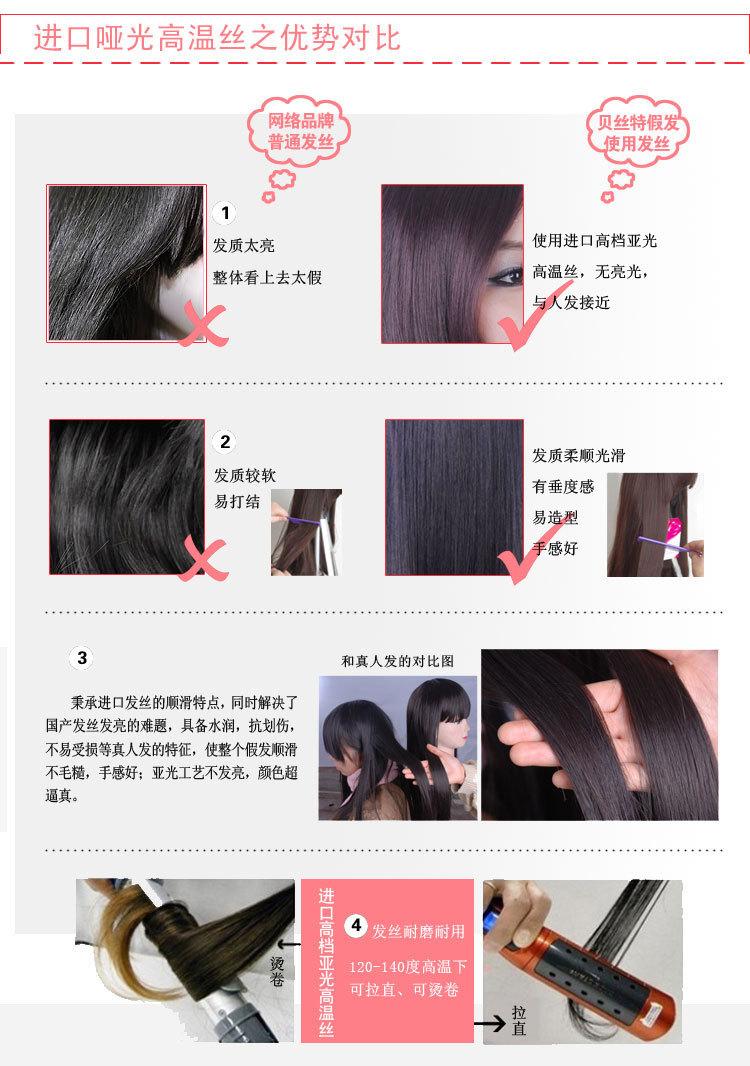 进口哑光高温丝之优势对比

网络品牌普通发丝

贝丝特假发使用发丝

1
发质太亮
整体看上去太假

使用进口高档亚光高温丝，无亮光，与人发接近

2
发质较软
易打结

发质柔顺光滑
有垂度感
易造型
手感好

3
秉承进口发丝的顺滑特点，同时解决了国产发丝发亮的难题，具备水润，抗划伤，不易受损等真人发的特征，使整个假发顺滑不毛糙，手感好；亚光工艺不发亮，颜色超逼真。

和真人发的对比图

烫卷

进口高档亚光高温丝

4 发丝耐磨耐用
120-140度高温下可拉直、可烫卷

拉直