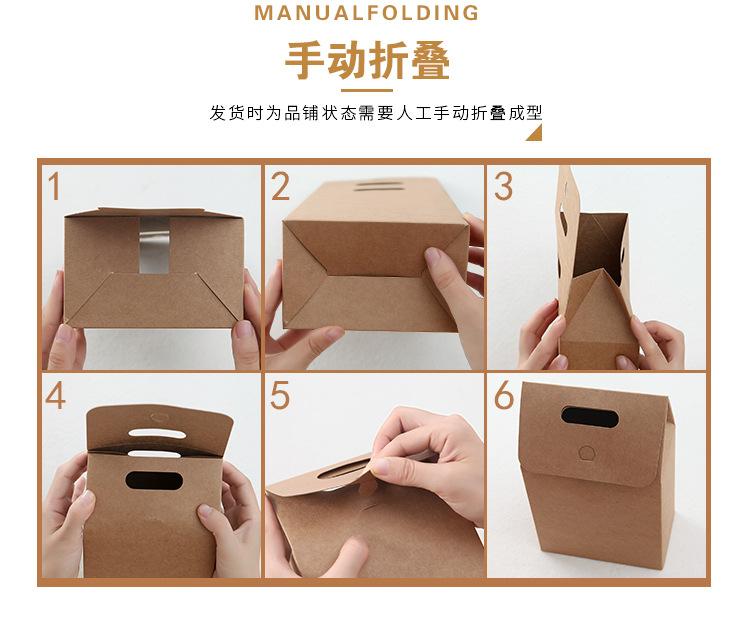 MANUALFOLDING

手动折叠

发货时为品铺状态需要人工手动折叠成型

1

2

3

4

5

6