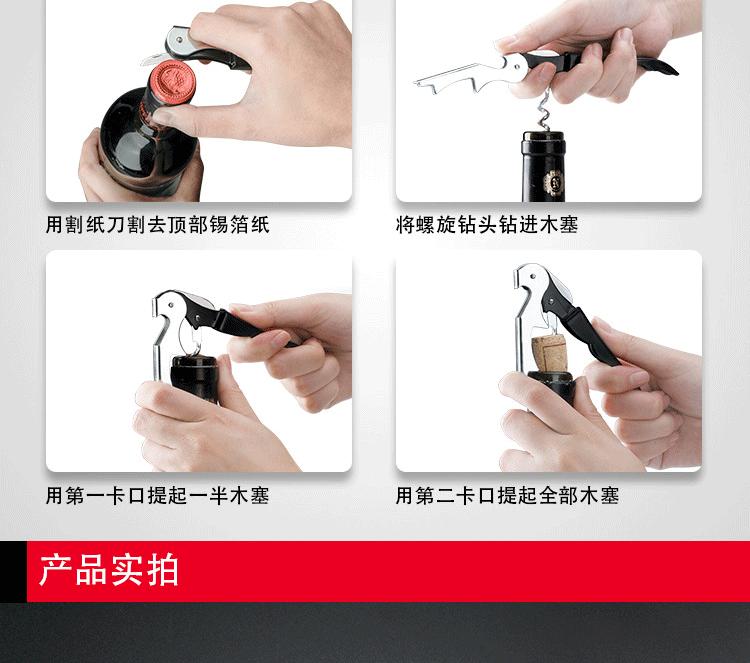 用割纸刀割去顶部锡箔纸

将螺旋钻头钻进木塞

用第一卡口提起一半木塞

用第二卡口提起全部木塞

产品实拍