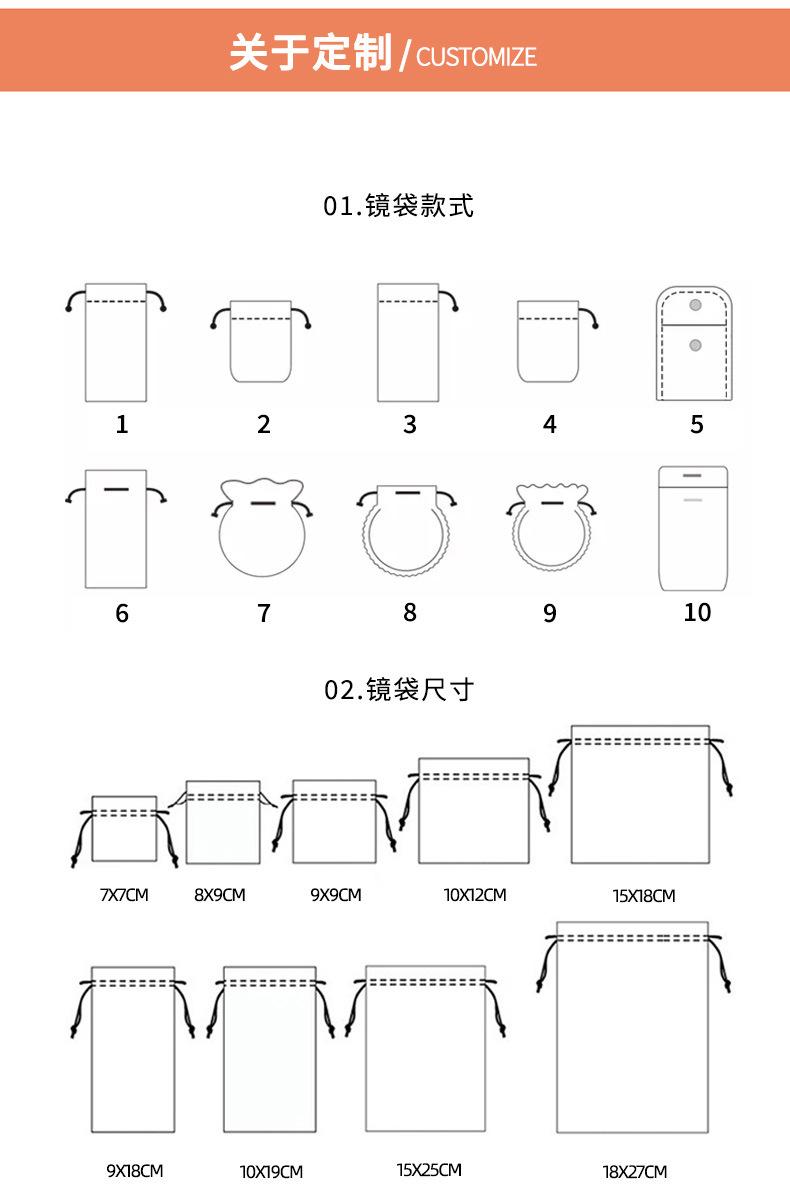 关于定制 / CUSTOMIZE

01.镜袋款式

1
2
3
4
5
6
7
8
9
10

02.镜袋尺寸

7X7CM
8X9CM
9X9CM
10X12CM
15X18CM
9X18CM
10X19CM
15X25CM
18X27CM