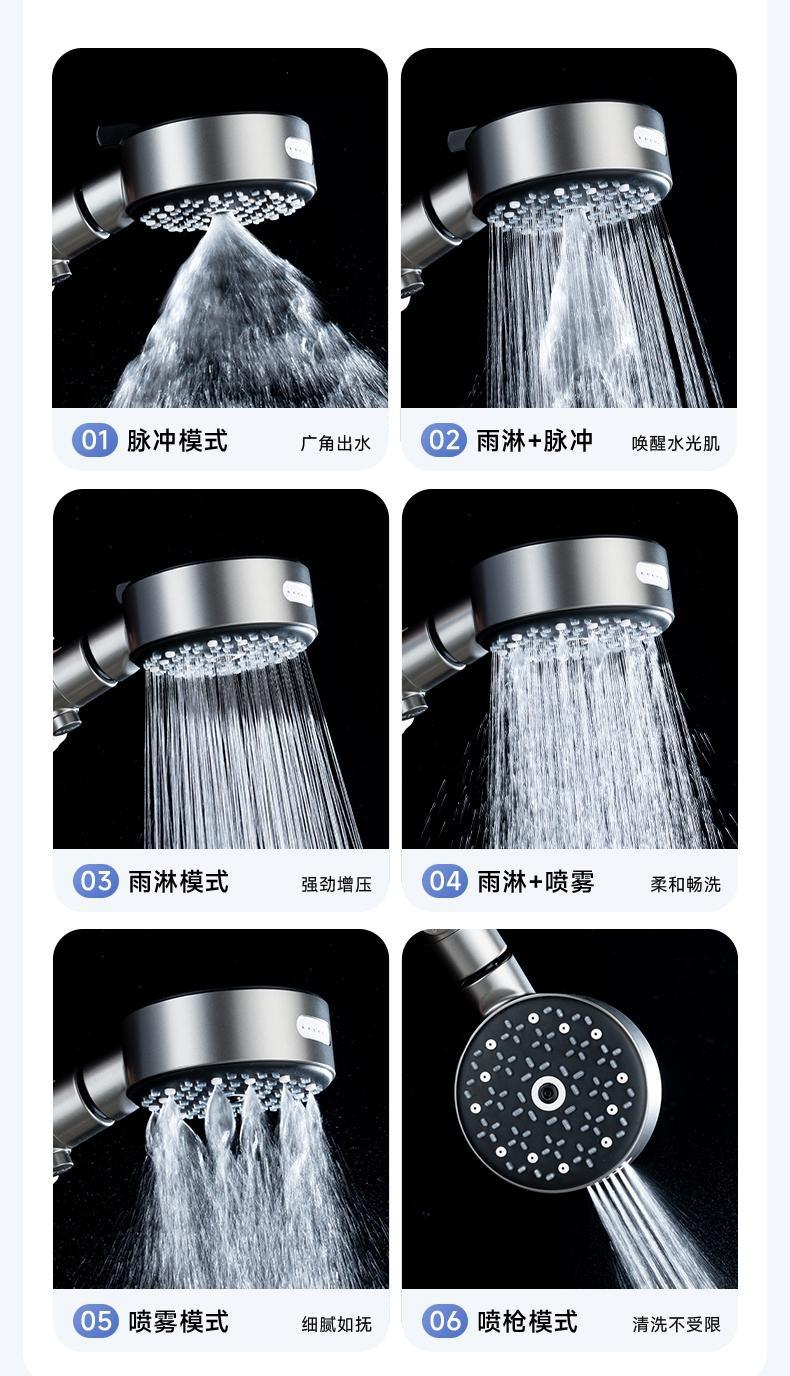 01 脉冲模式 广角出水

02 雨淋+脉冲 唤醒水光肌

03 雨淋模式 强劲增压

04 雨淋+喷雾 柔和畅洗

05 喷雾模式 细腻如抚

06 喷枪模式 清洗不受限