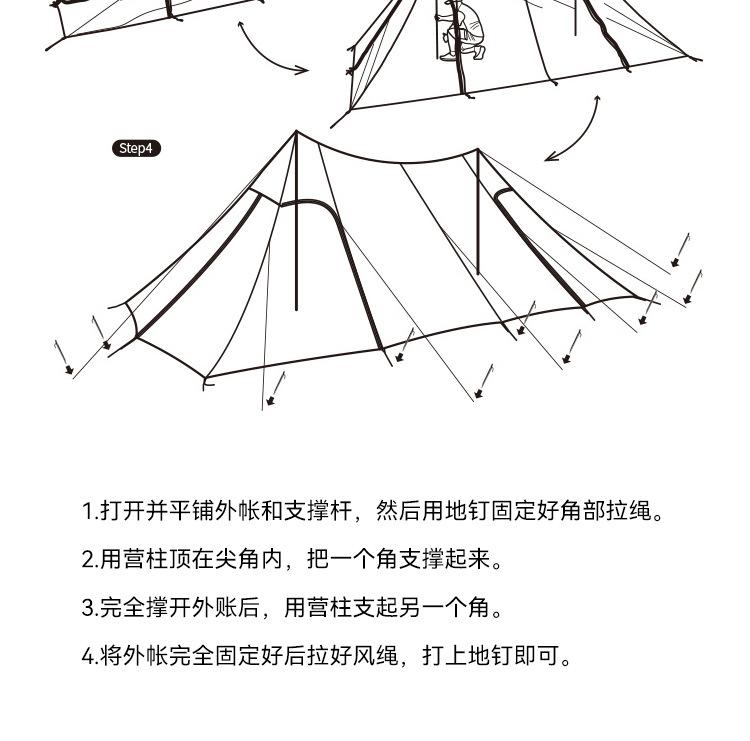 Step4

1.打开并平铺外帐和支撑杆，然后用地钉固定好角部拉绳。

2.用营柱顶在尖角内，把一个角支撑起来。

3.完全撑开外账后，用营柱支起另一个角。

4.将外帐完全固定好后拉好风绳，打上地钉即可。