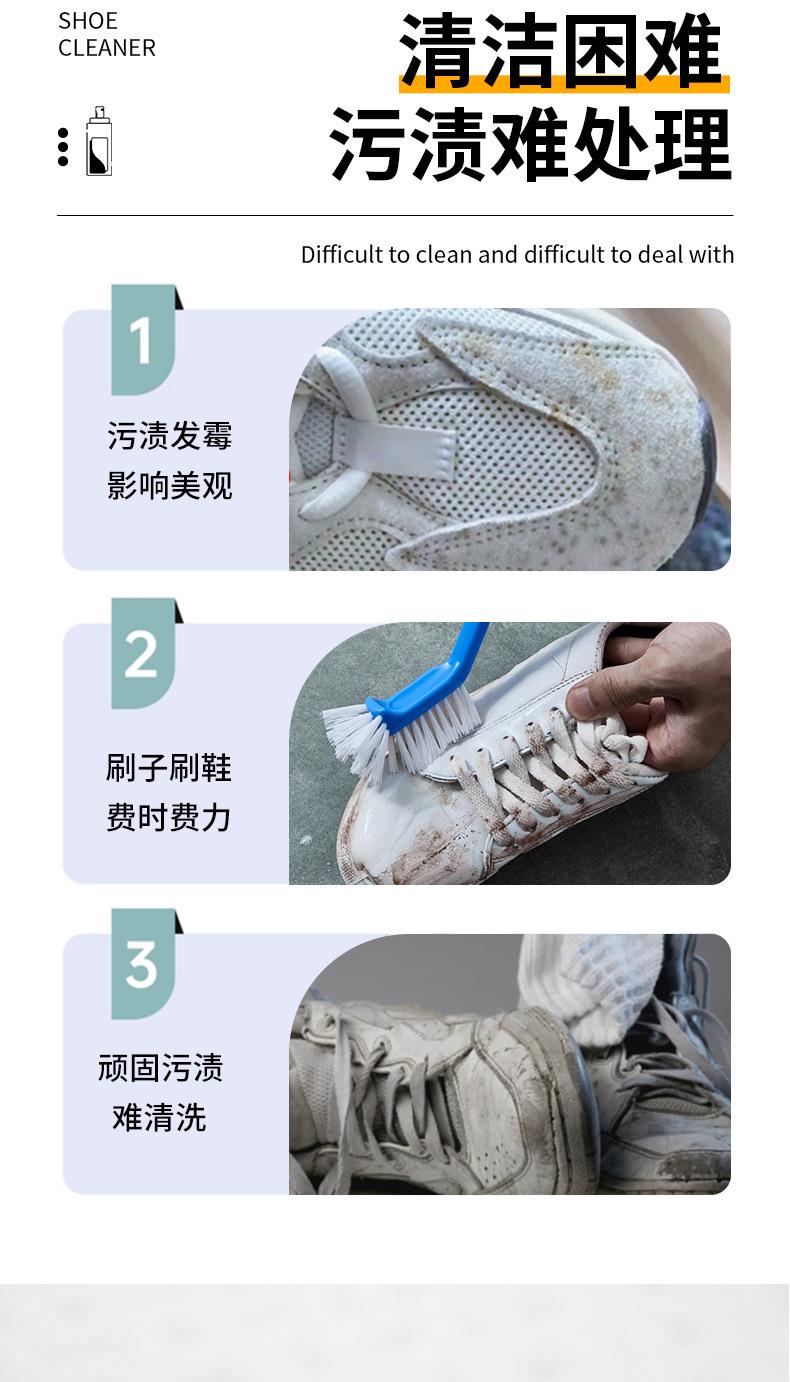 SHOE CLEANER

清洁困难
污渍难处理

Difficult to clean and difficult to deal with

1

污渍发霉
影响美观

2

刷子刷鞋
费时费力

3

顽固污渍
难清洗