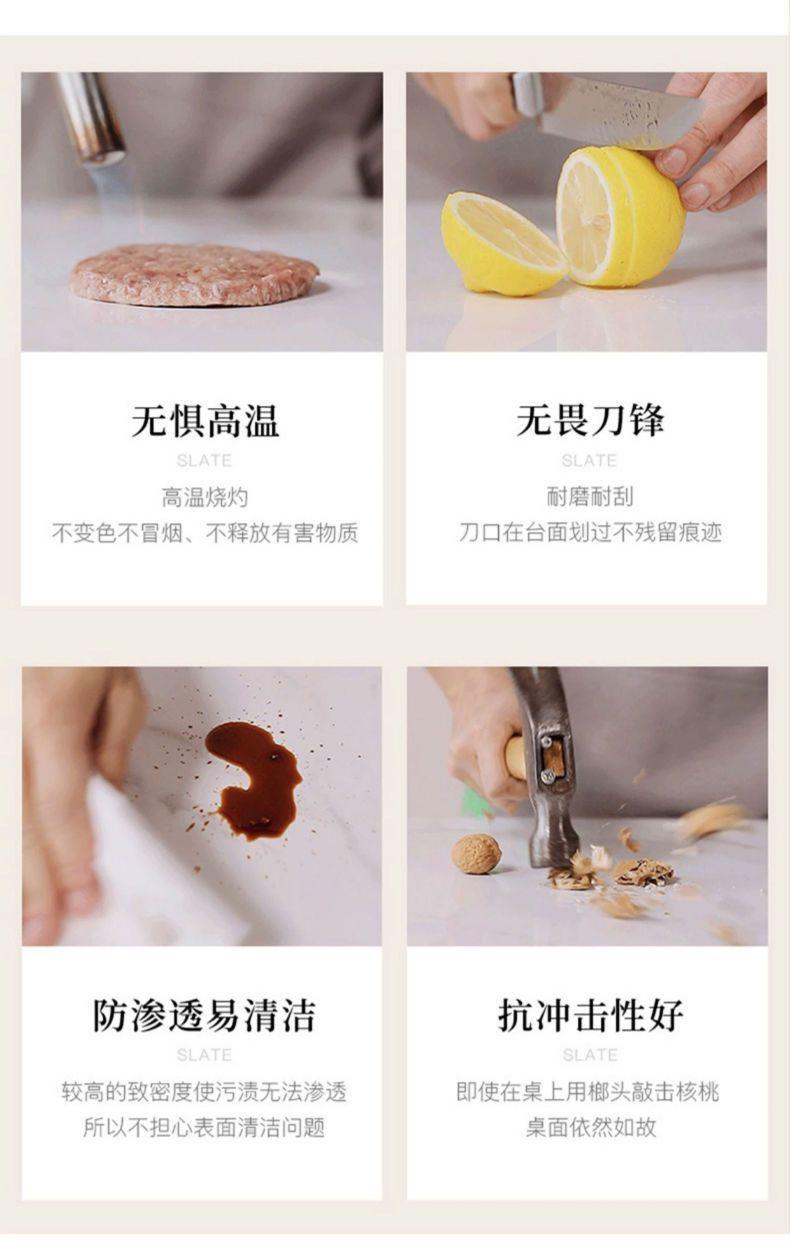 无惧高温
SLATE
高温烧灼
不变色不冒烟、不释放有害物质

无畏刀锋
SLATE
耐磨耐刮
刀口在台面划过不残留痕迹

防渗透易清洁
SLATE
较高的致密度使污渍无法渗透
所以不担心表面清洁问题

抗冲击性好
SLATE
即使在桌上用榔头敲击核桃
桌面依然如故