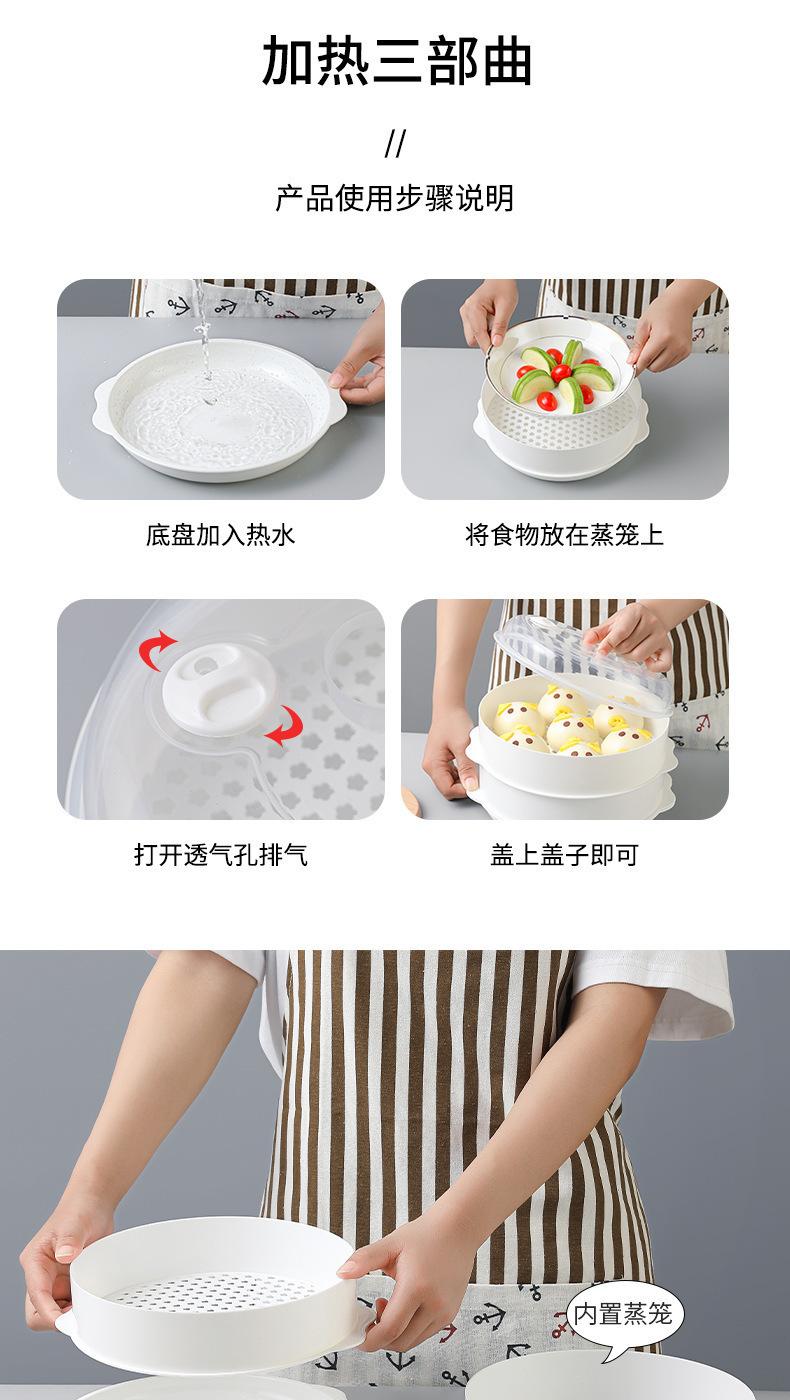 加热三部曲

//

产品使用步骤说明

底盘加入热水

将食物放在蒸笼上

打开透气孔排气

盖上盖子即可

内置蒸笼