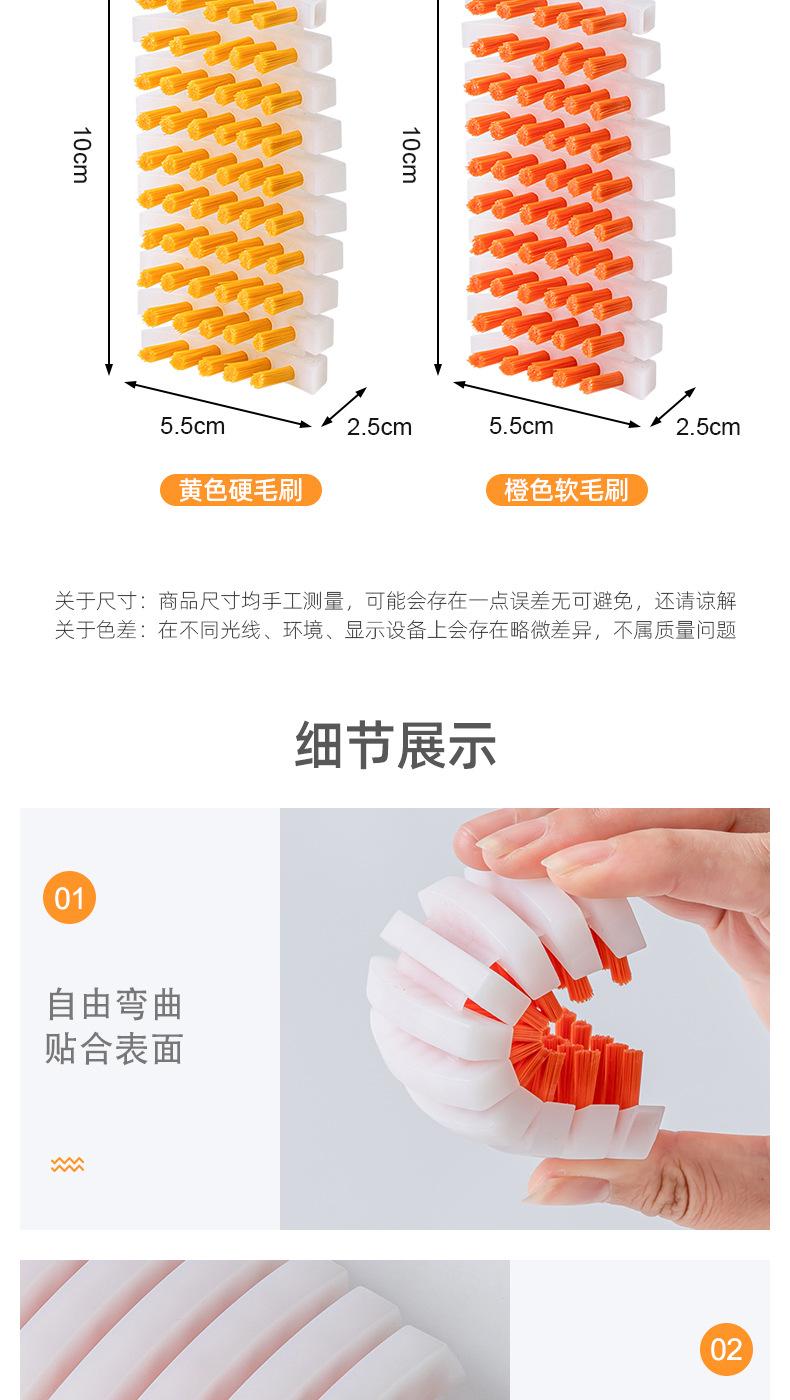 10cm

5.5cm

2.5cm

黄色硬毛刷

10cm

5.5cm

2.5cm

橙色软毛刷

关于尺寸：商品尺寸均手工测量，可能会存在一点误差无可避免，还请谅解
关于色差：在不同光线、环境、显示设备上会存在略微差异，不属质量问题

细节展示

01

自由弯曲
贴合表面

02