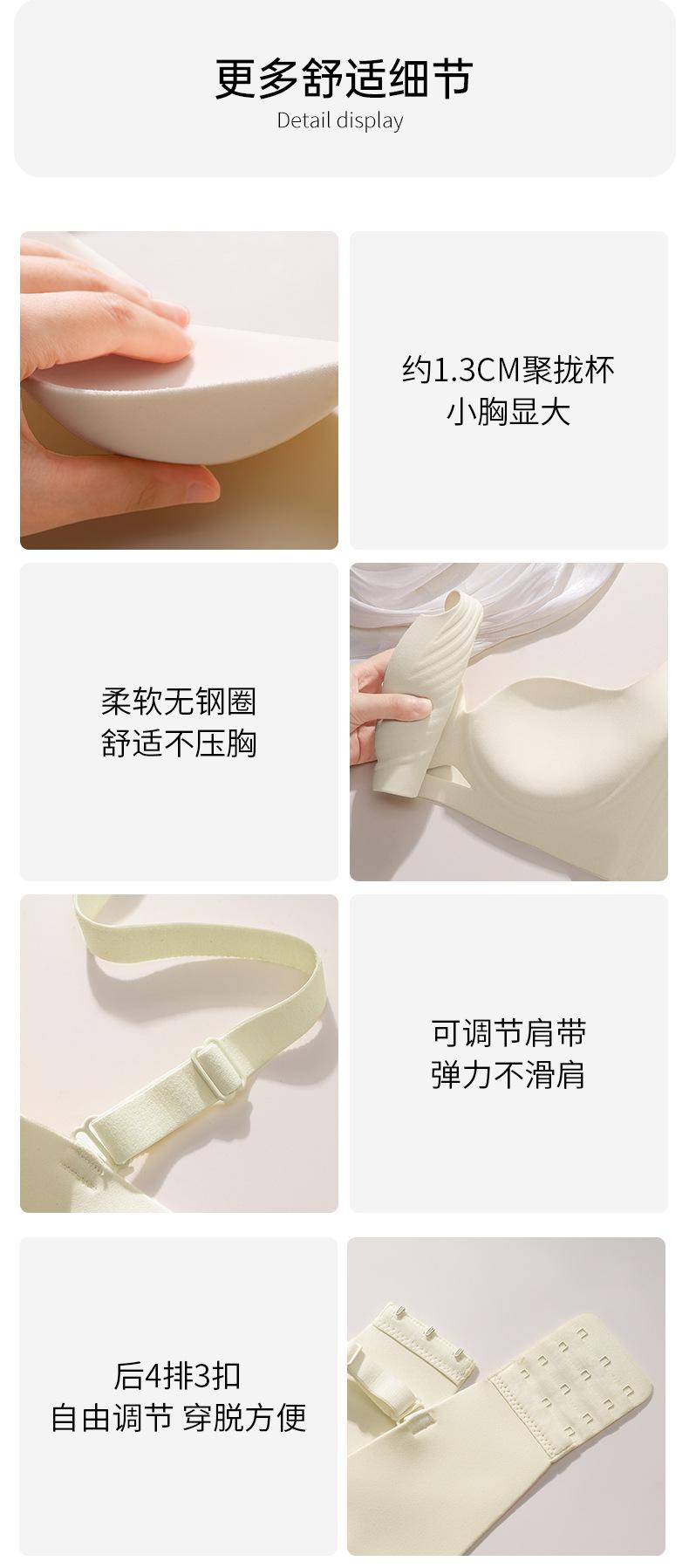 更多舒适细节
Detail display

约1.3CM聚拢杯
小胸显大

柔软无钢圈
舒适不压胸

可调节肩带
弹力不滑肩

后4排3扣
自由调节 穿脱方便