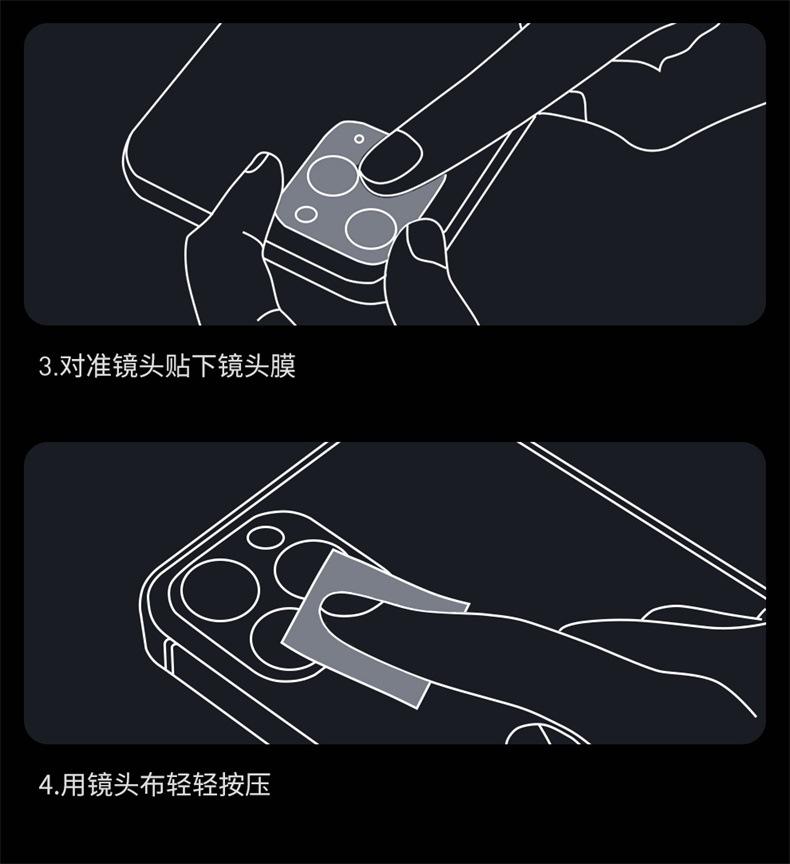 3.对准镜头贴下镜头膜

4.用镜头布轻轻按压