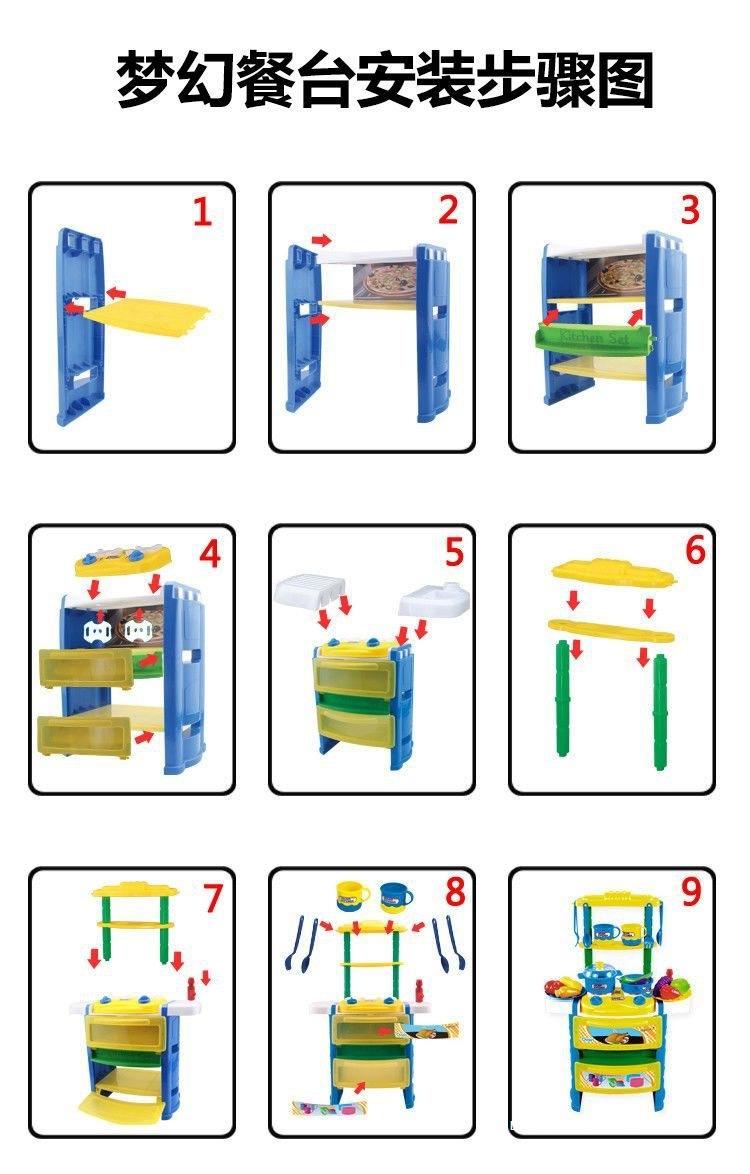 梦幻餐台安装步骤图

1

2

3

Kitchen Set

4

5

6

7

8

9