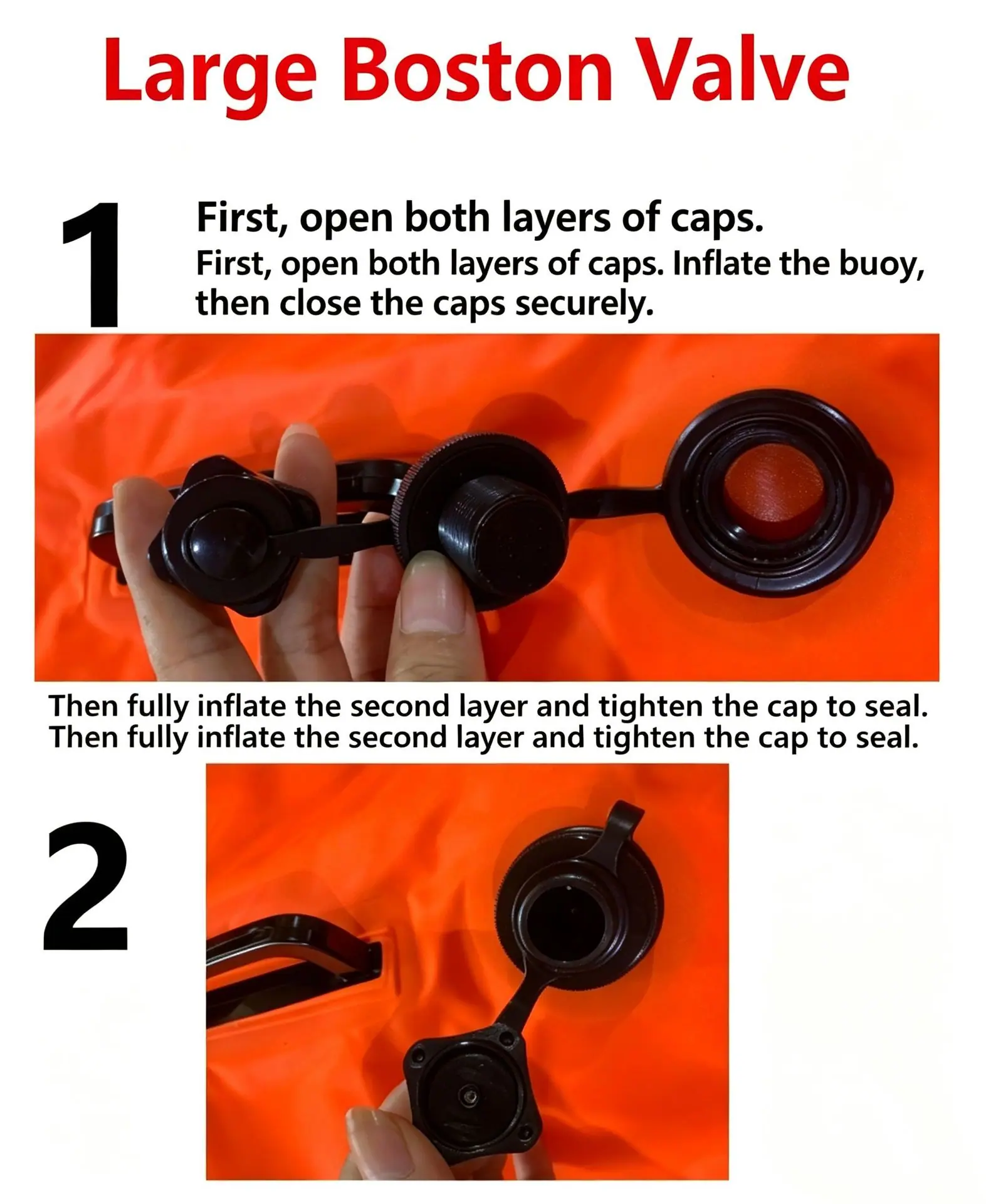 Large Boston Valve

1

First, open both layers of caps.

First, open both layers of caps. Inflate the buoy, then close the caps securely.

Then fully inflate the second layer and tighten the cap to seal.
Then fully inflate the second layer and tighten the cap to seal.

2