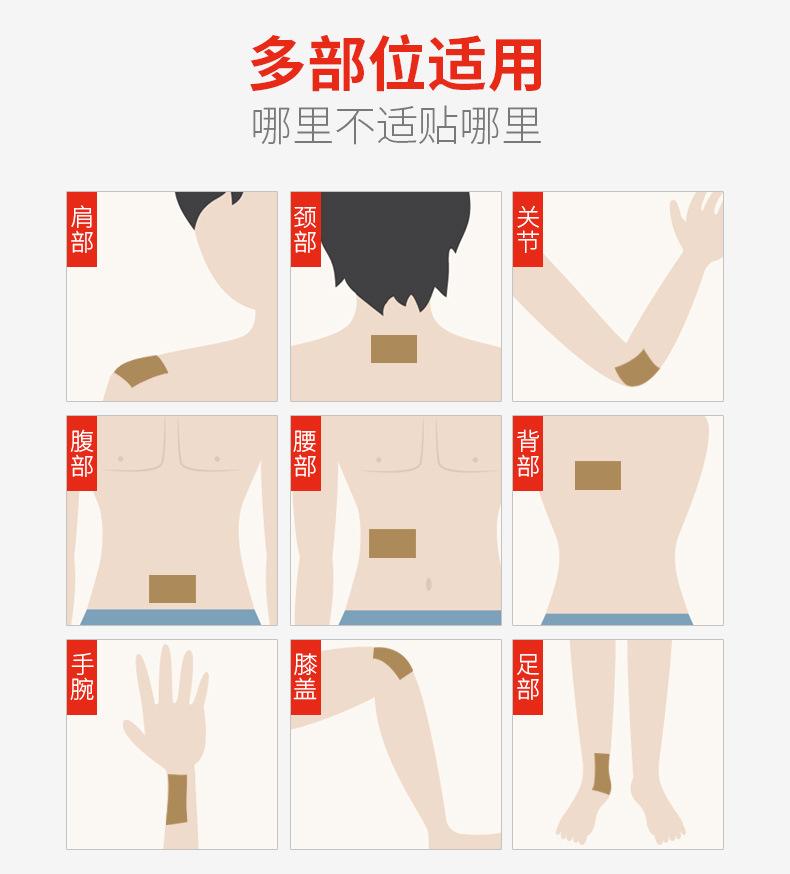 多部位适用
哪里不适贴哪里

肩部

颈部

关节

腹部

腰部

背部

手腕

膝盖

足部