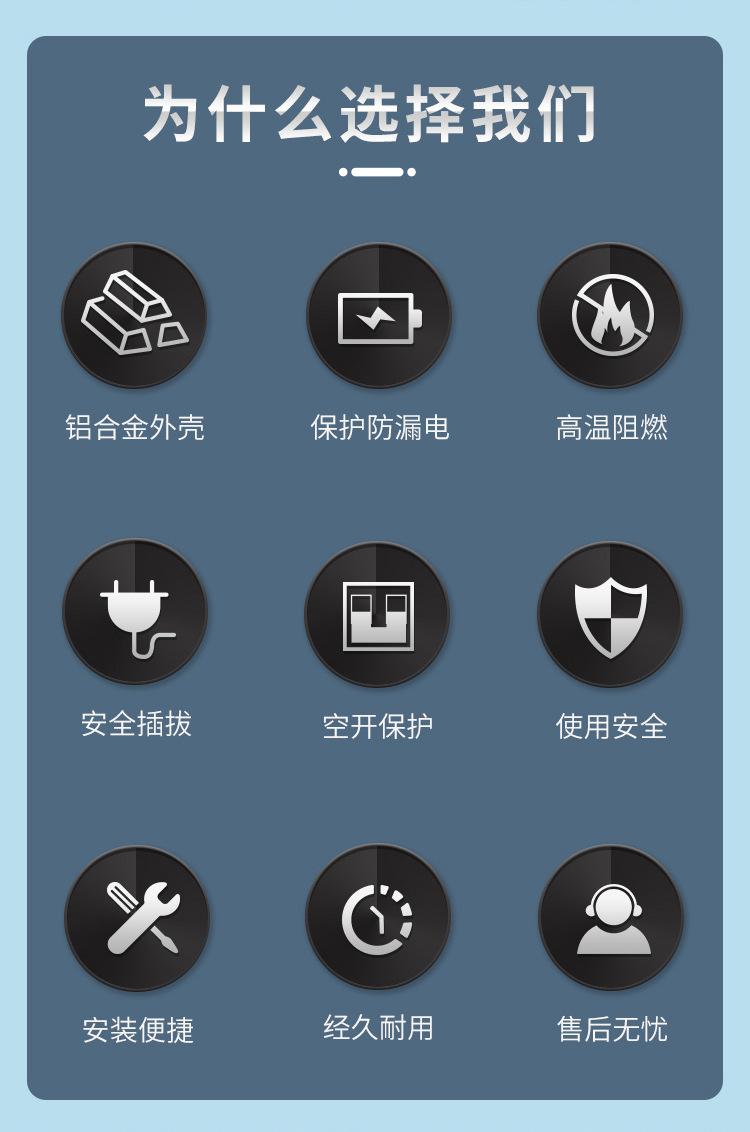 为什么选择我们

铝合金外壳

保护防漏电

高温阻燃

安全插拔

空开保护

使用安全

安装便捷

经久耐用

售后无忧