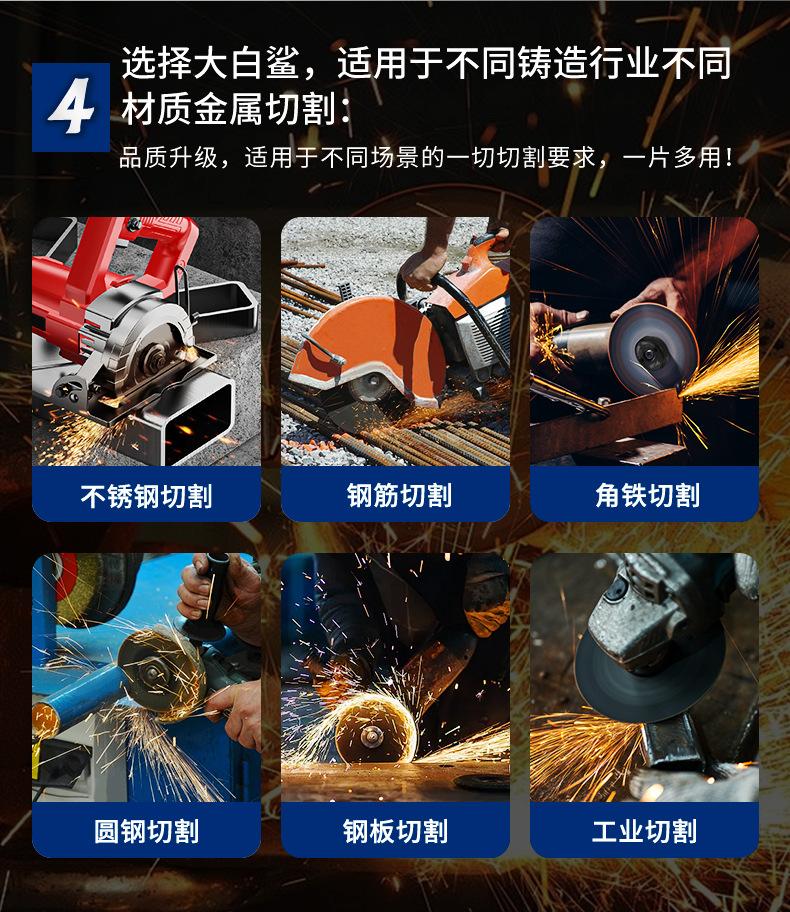 4

选择大白鲨，适用于不同铸造行业不同材质金属切割：

品质升级，适用于不同场景的一切切割要求，一片多用！

不锈钢切割

钢筋切割

角铁切割

圆钢切割

钢板切割

工业切割