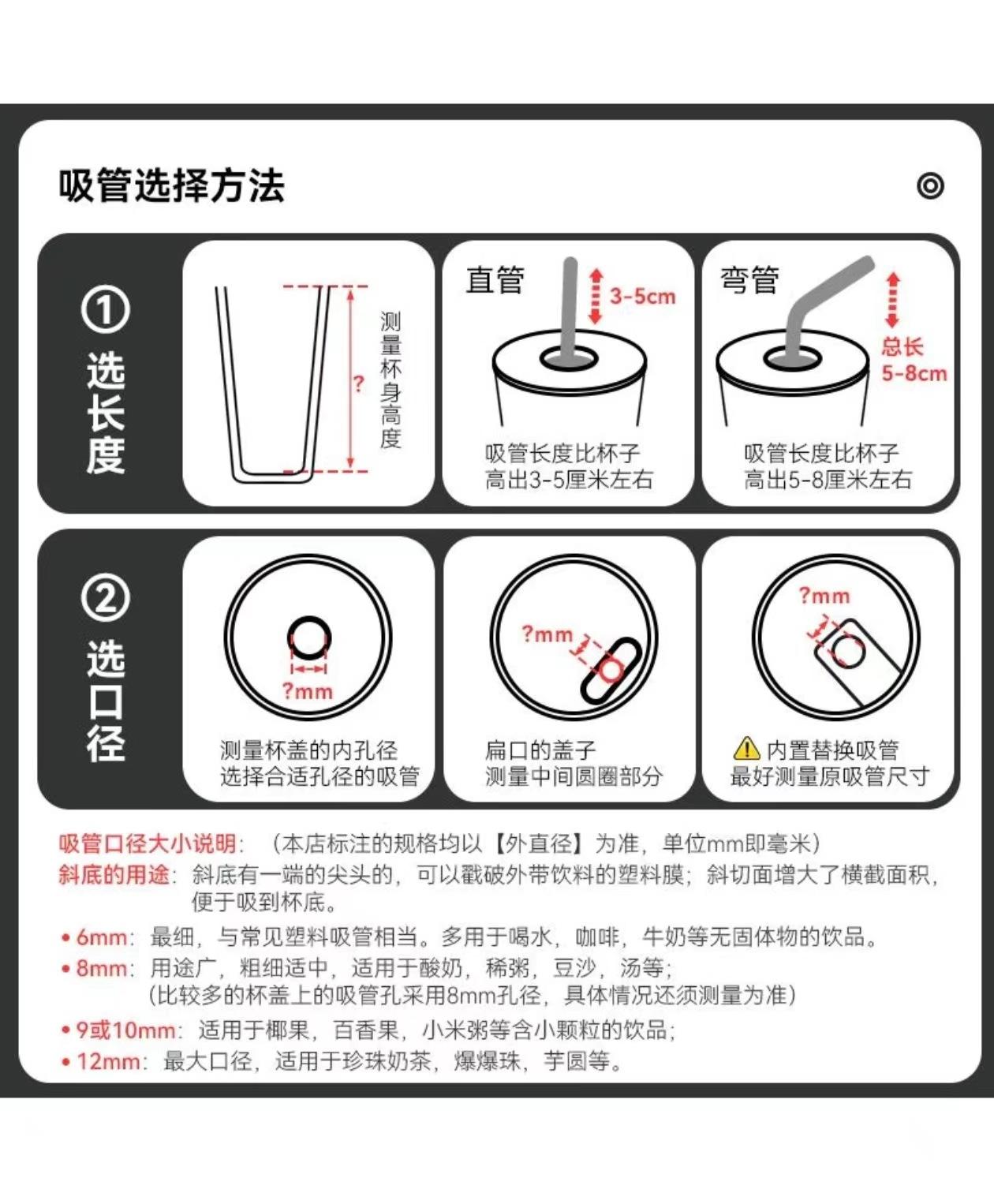 吸管选择方法

①
选长度

?
测量杯身高度

直管
3-5cm
吸管长度比杯子高出3-5厘米左右

弯管
总长 5-8cm
吸管长度比杯子高出5-8厘米左右

②
选口径

?mm
测量杯盖的内孔径
选择合适孔径的吸管

?mm
扁口的盖子
测量中间圆圈部分

?mm
内置替换吸管
最好测量原吸管尺寸

吸管口径大小说明：（本店标注的规格均以【外直径】为准，单位mm即毫米）
斜底的用途：斜底有一端的尖头的，可以戳破外带饮料的塑料膜；斜切面增大了横截面积，便于吸到杯底。

• 6mm：最细，与常见塑料吸管相当。多用于喝水，咖啡，牛奶等无固体物的饮品。
• 8mm：用途广，粗细适中，适用于酸奶，稀粥，豆沙，汤等；
（比较多的杯盖上的吸管孔采用8mm孔径，具体情况还须测量为准）
• 9或10mm：适用于椰果，百香果，小米粥等含小颗粒的饮品；
• 12mm：最大口径，适用于珍珠奶茶，爆爆珠，芋圆等。