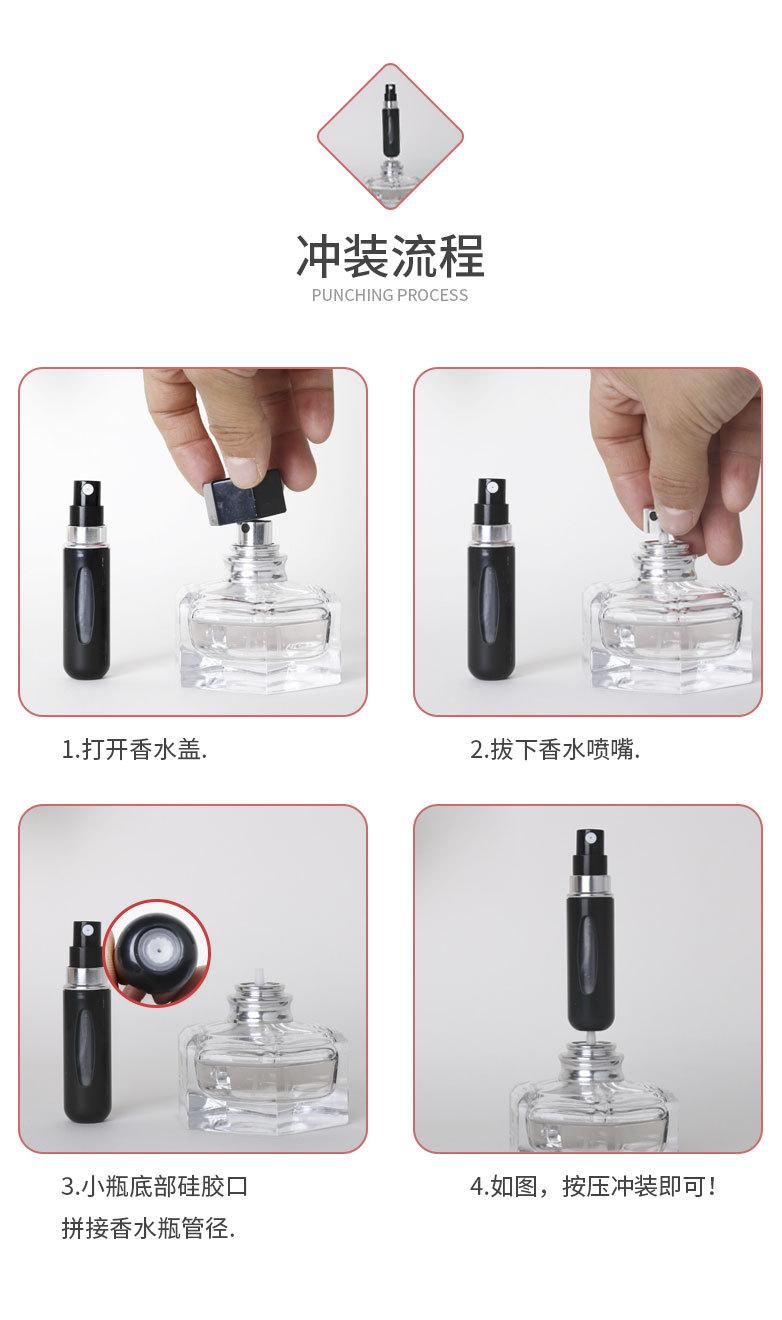 冲装流程
PUNCHING PROCESS

1.打开香水盖.

2.拔下香水喷嘴.

3.小瓶底部硅胶口
拼接香水瓶管径.

4.如图，按压冲装即可！