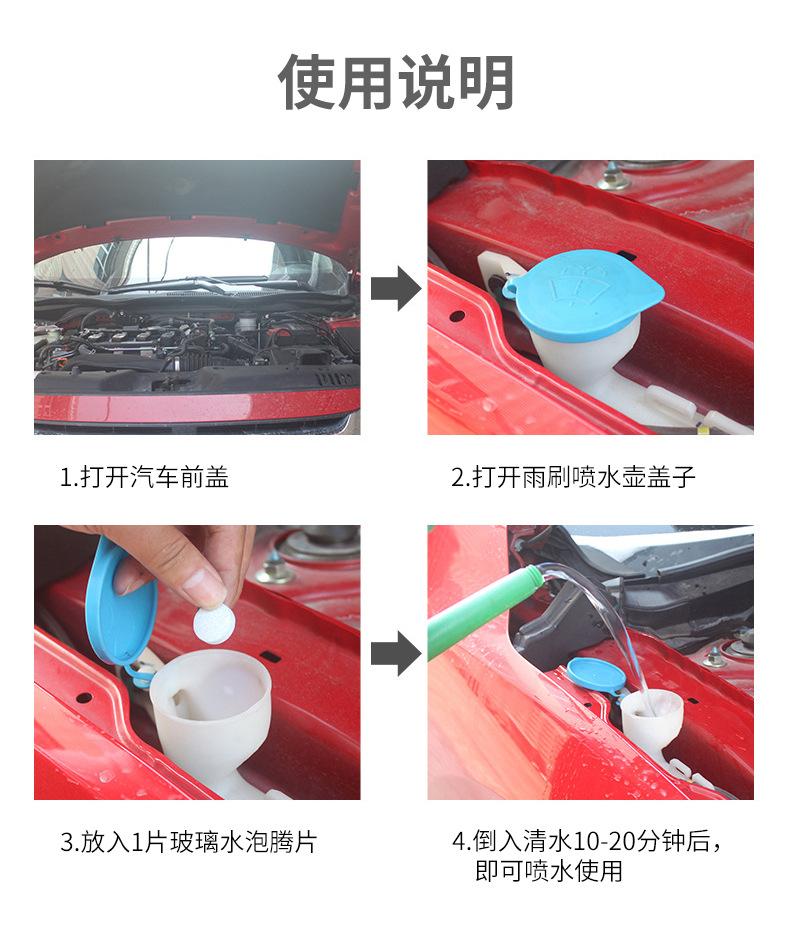 使用说明

1.打开汽车前盖

2.打开雨刷喷水壶盖子

3.放入1片玻璃水泡腾片

4.倒入清水10-20分钟后，即可喷水使用