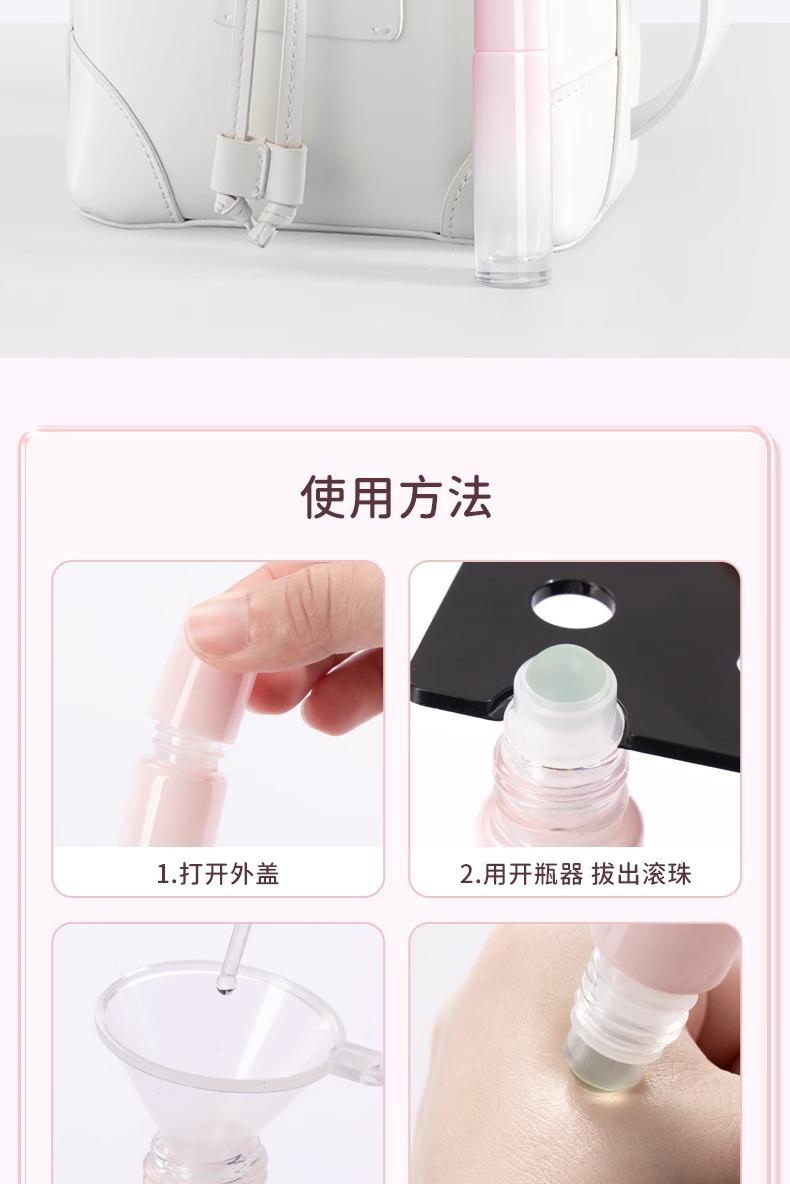 使用方法

1.打开外盖

2.用开瓶器 拔出滚珠